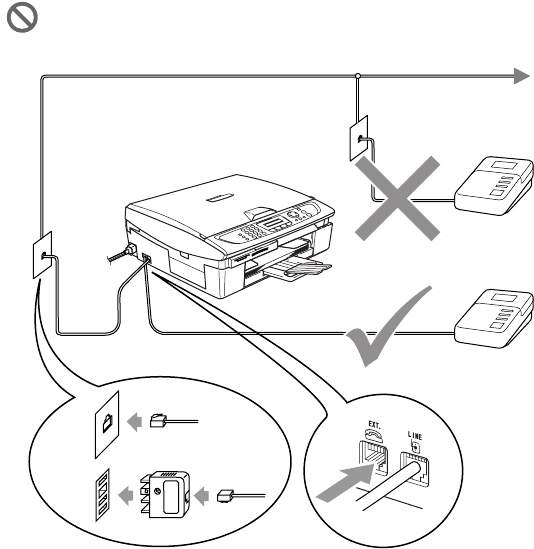 EXT.
LINE