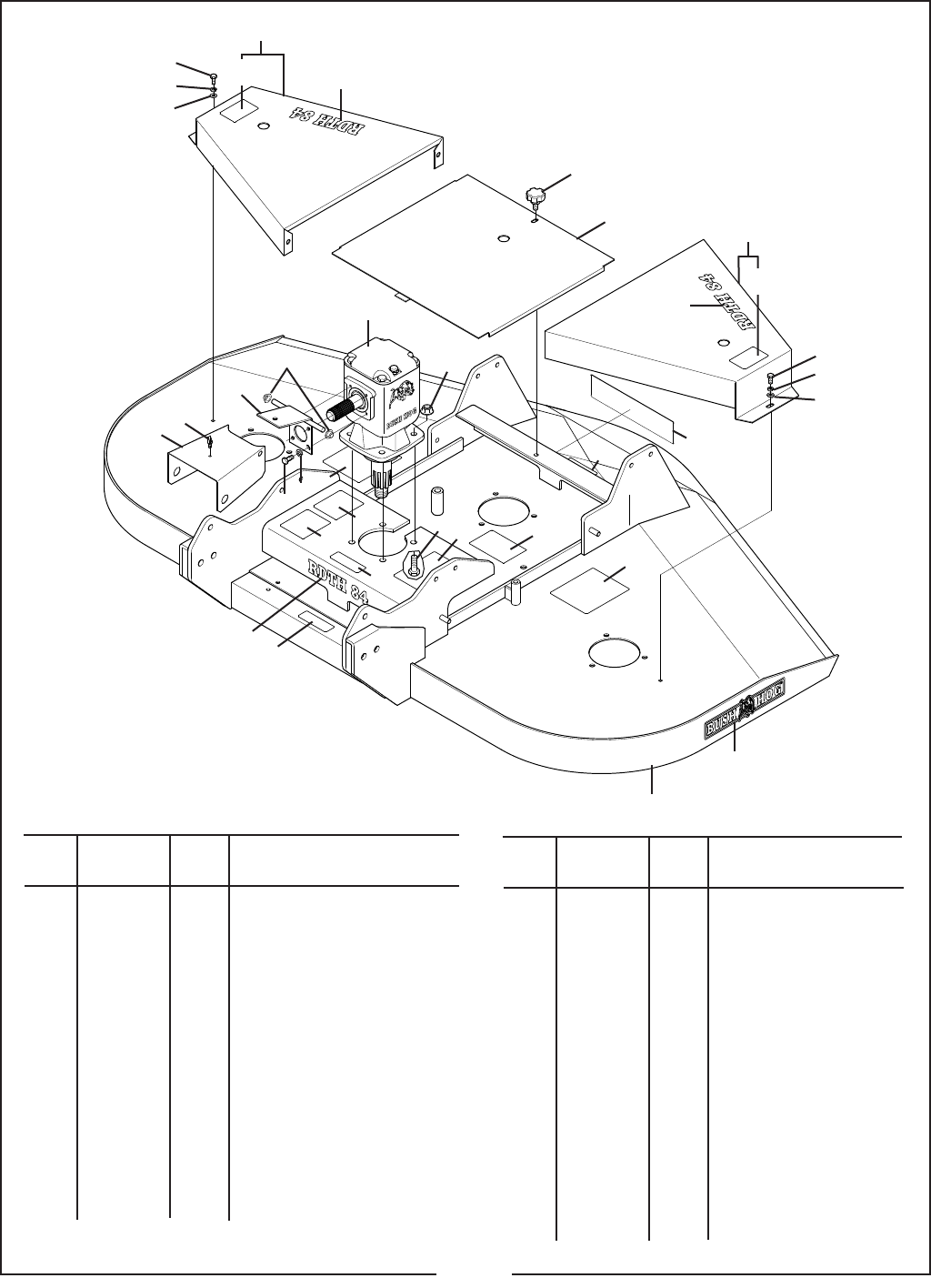 RDTH 84

RDTH 84

BUSH HOG

RDTH 84

BUSH HOG