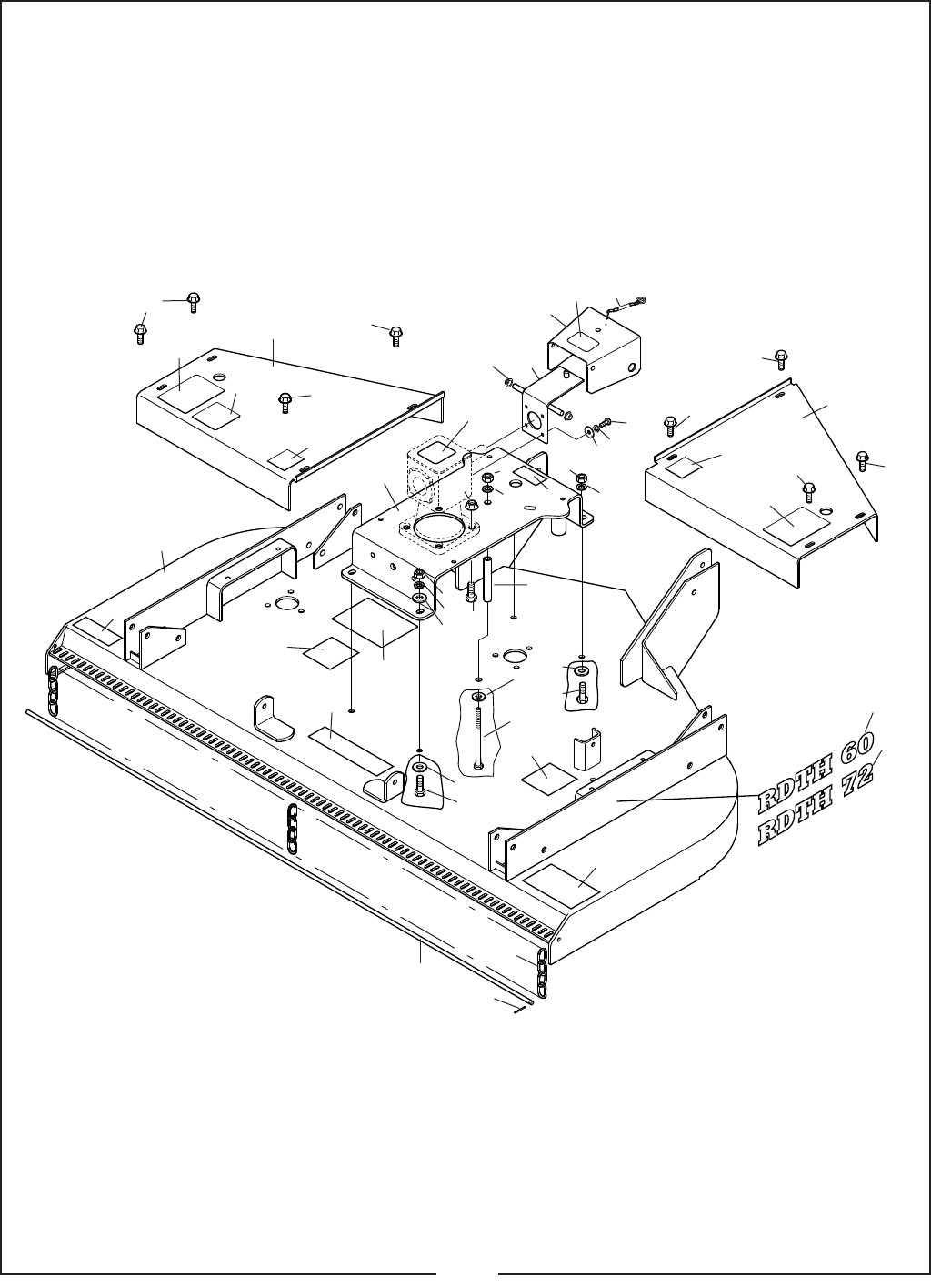 RDTH 60
RDTH 72