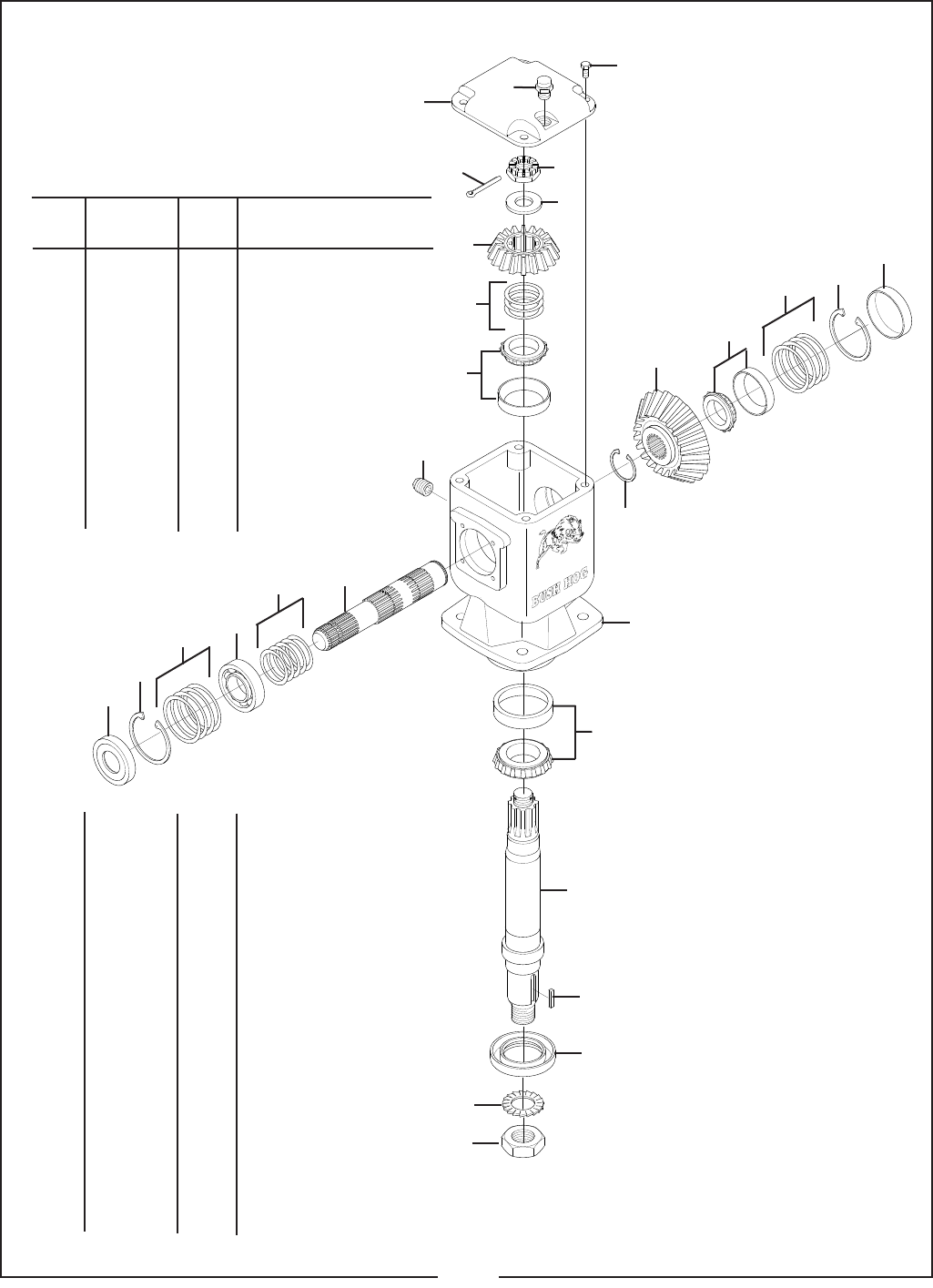 BUSH HOG