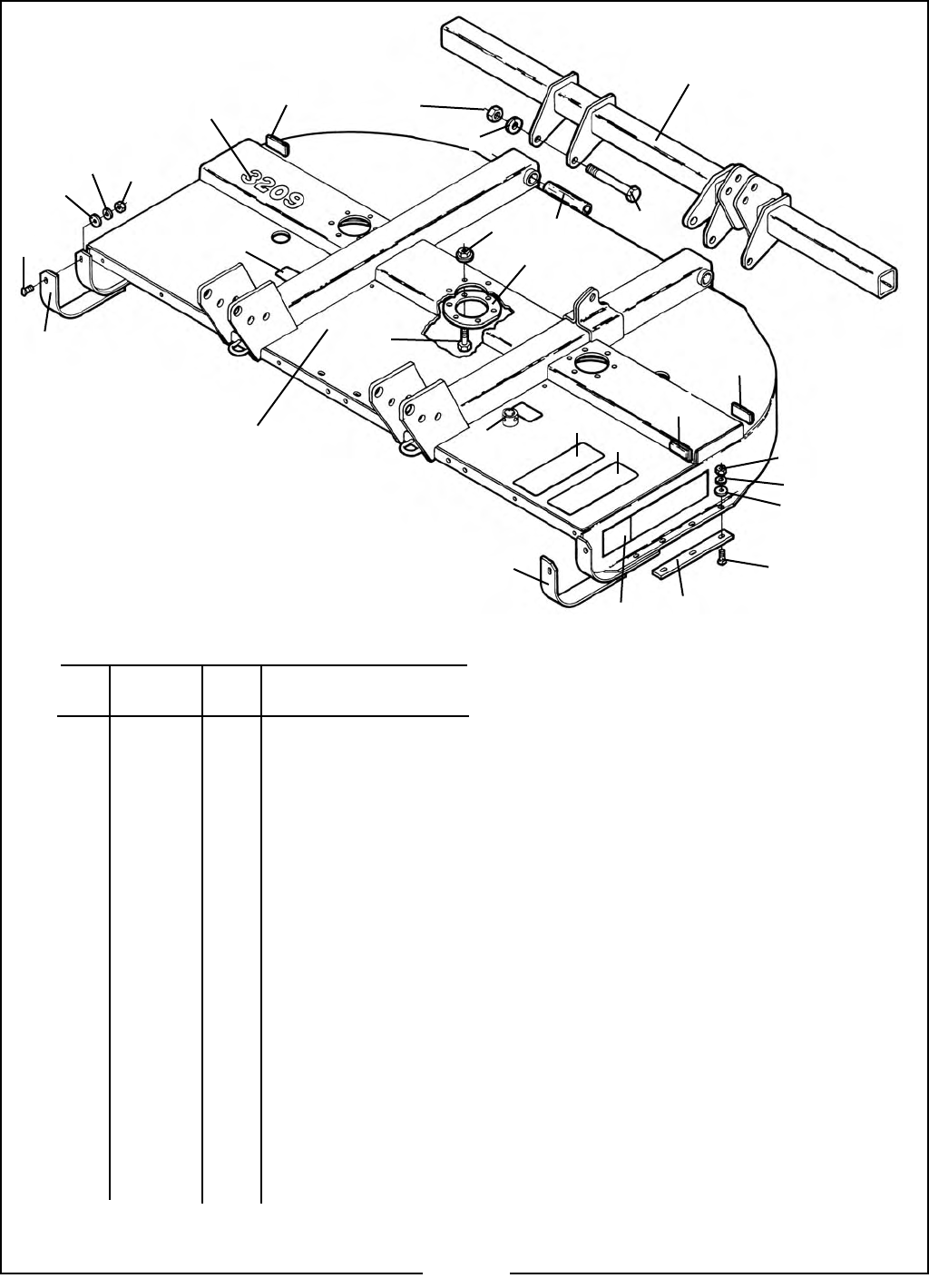 3209