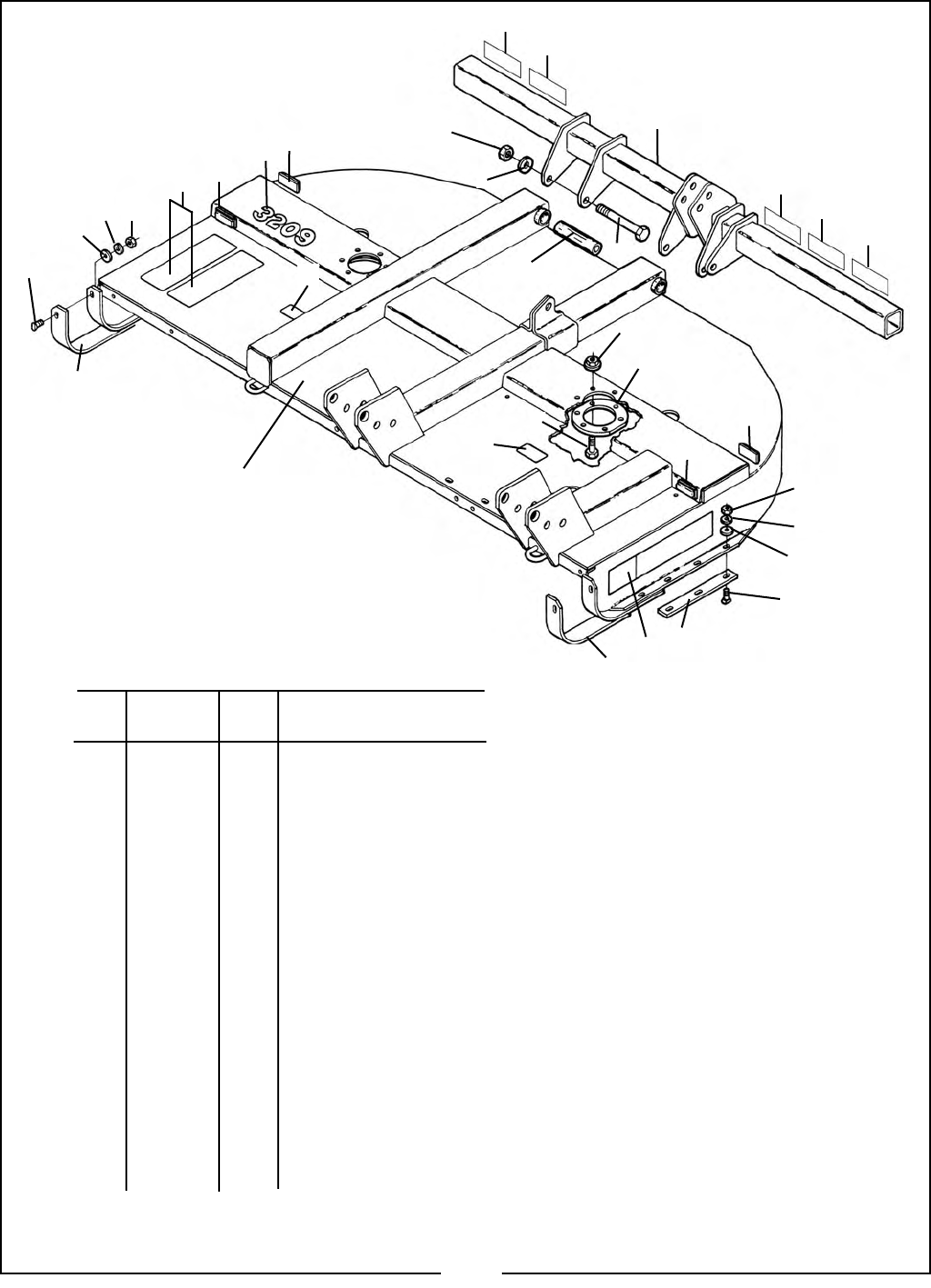 3209