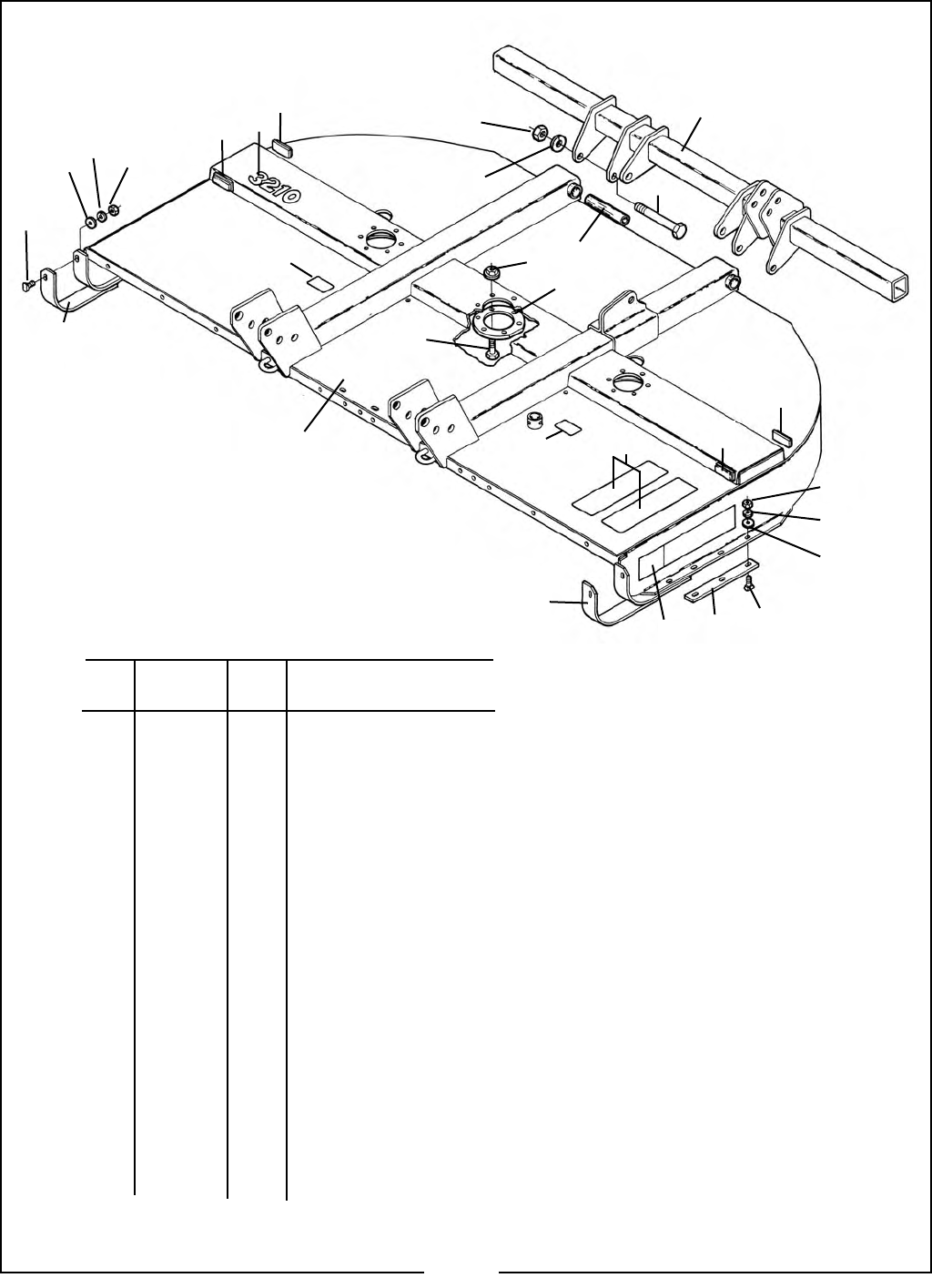 3210