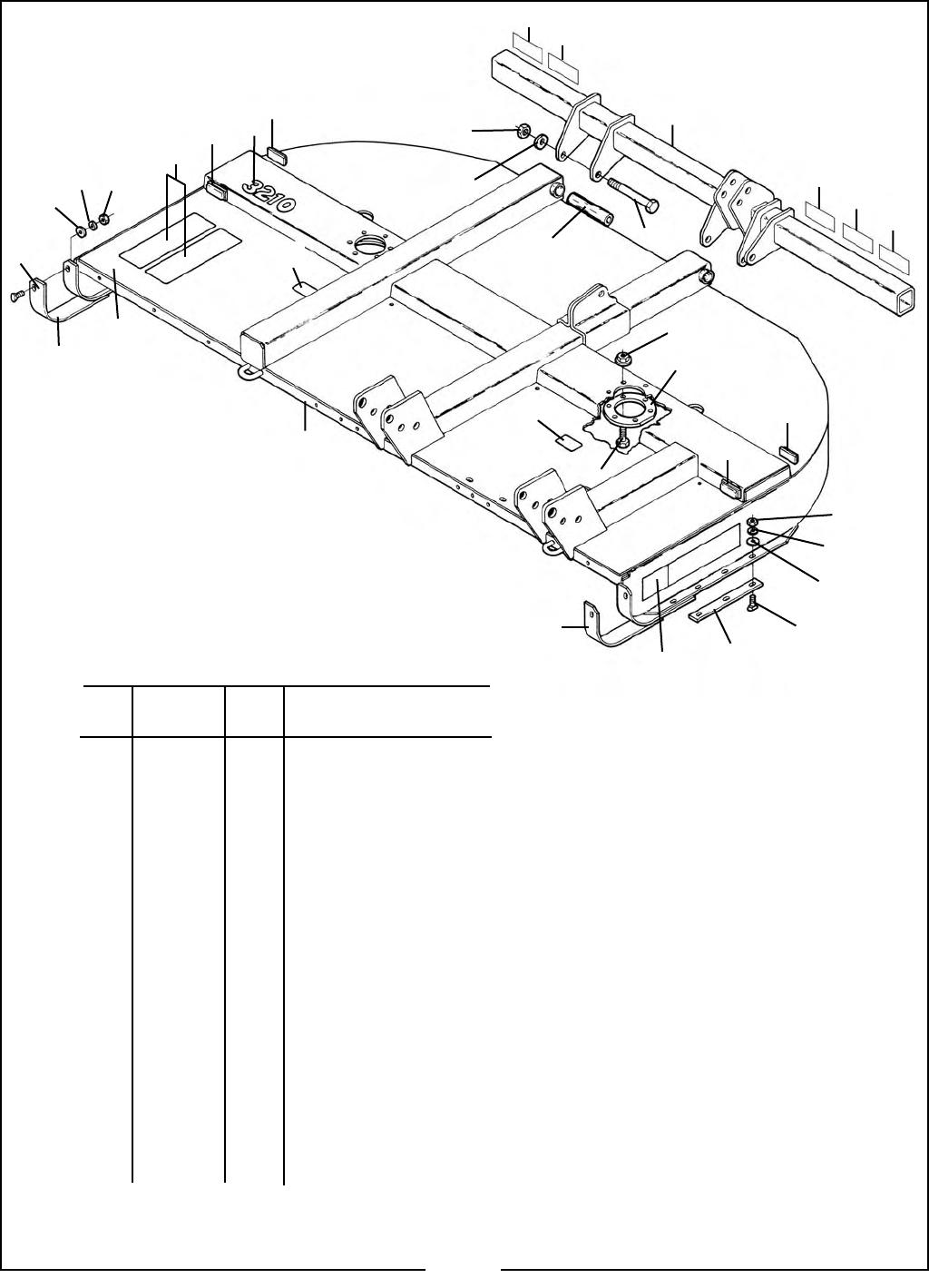 3210