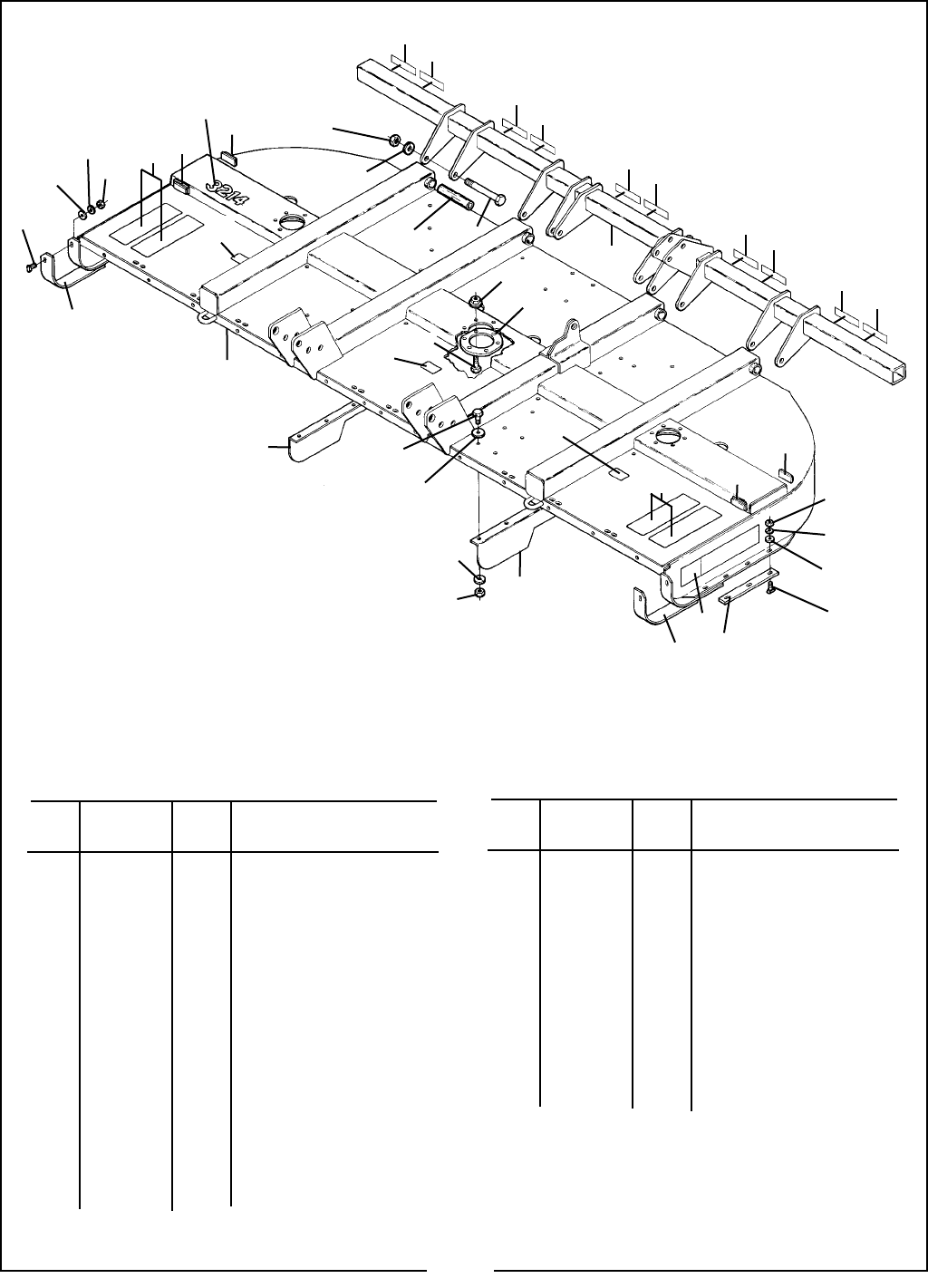 3214