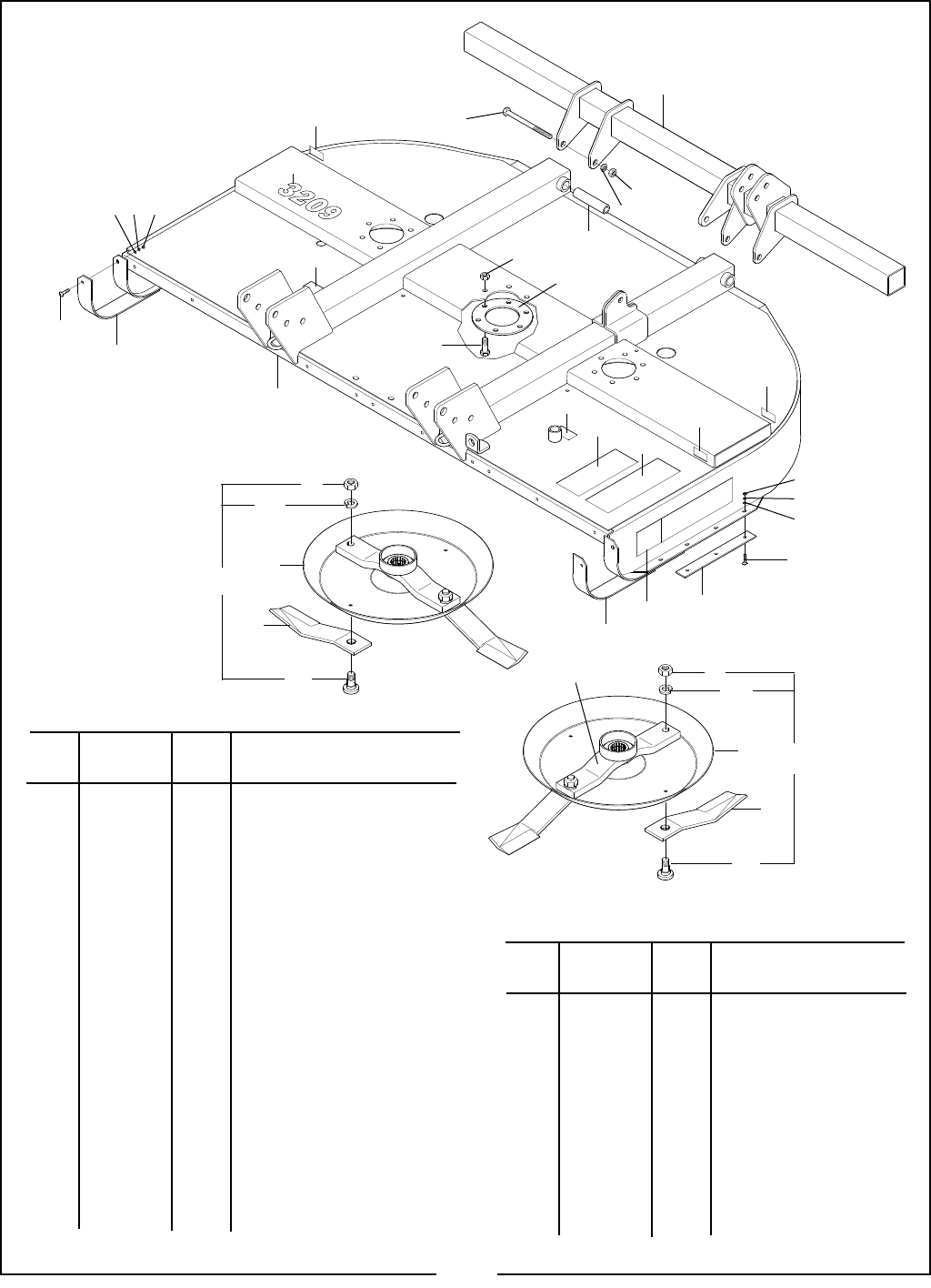 3209