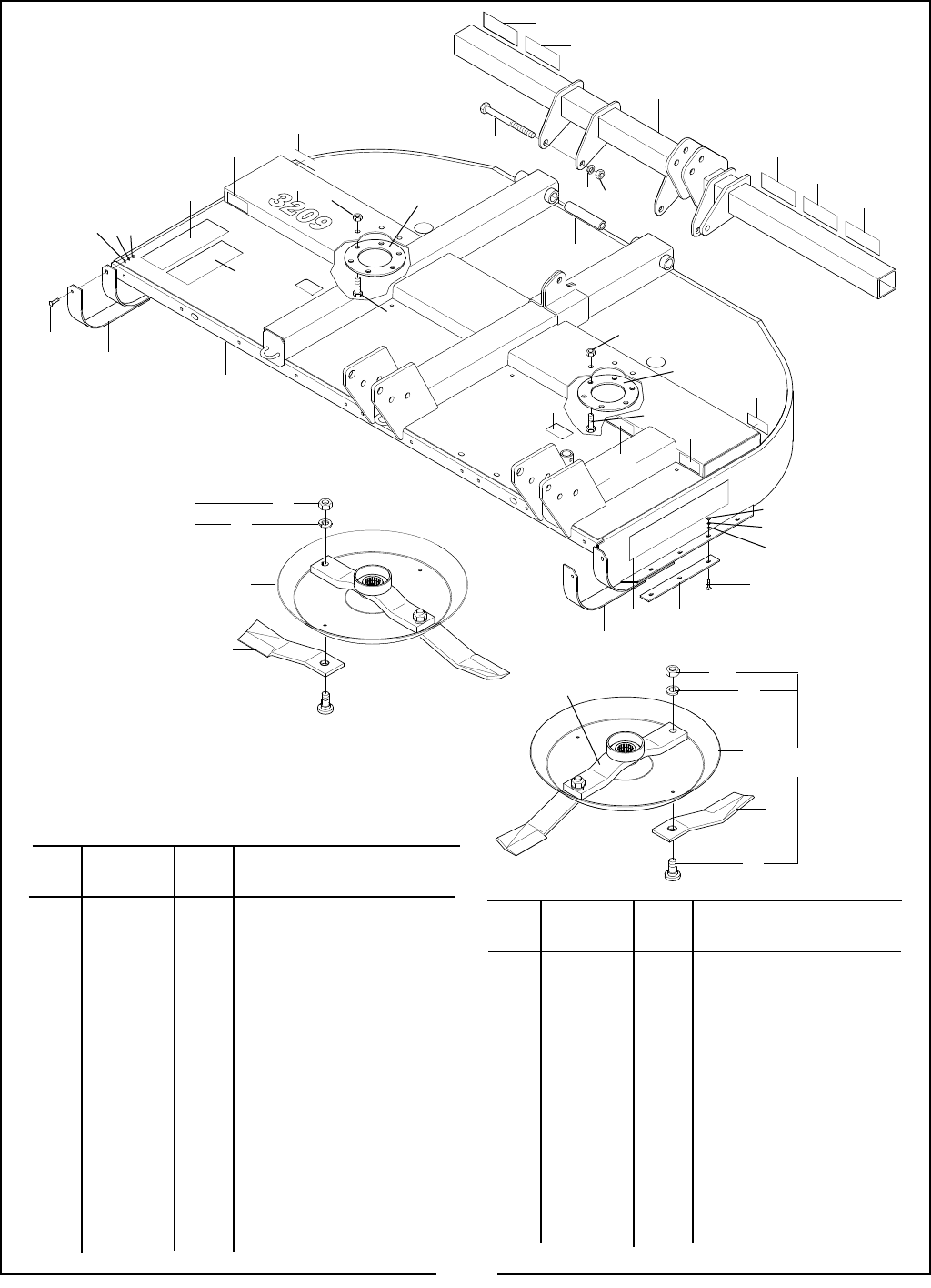 3209