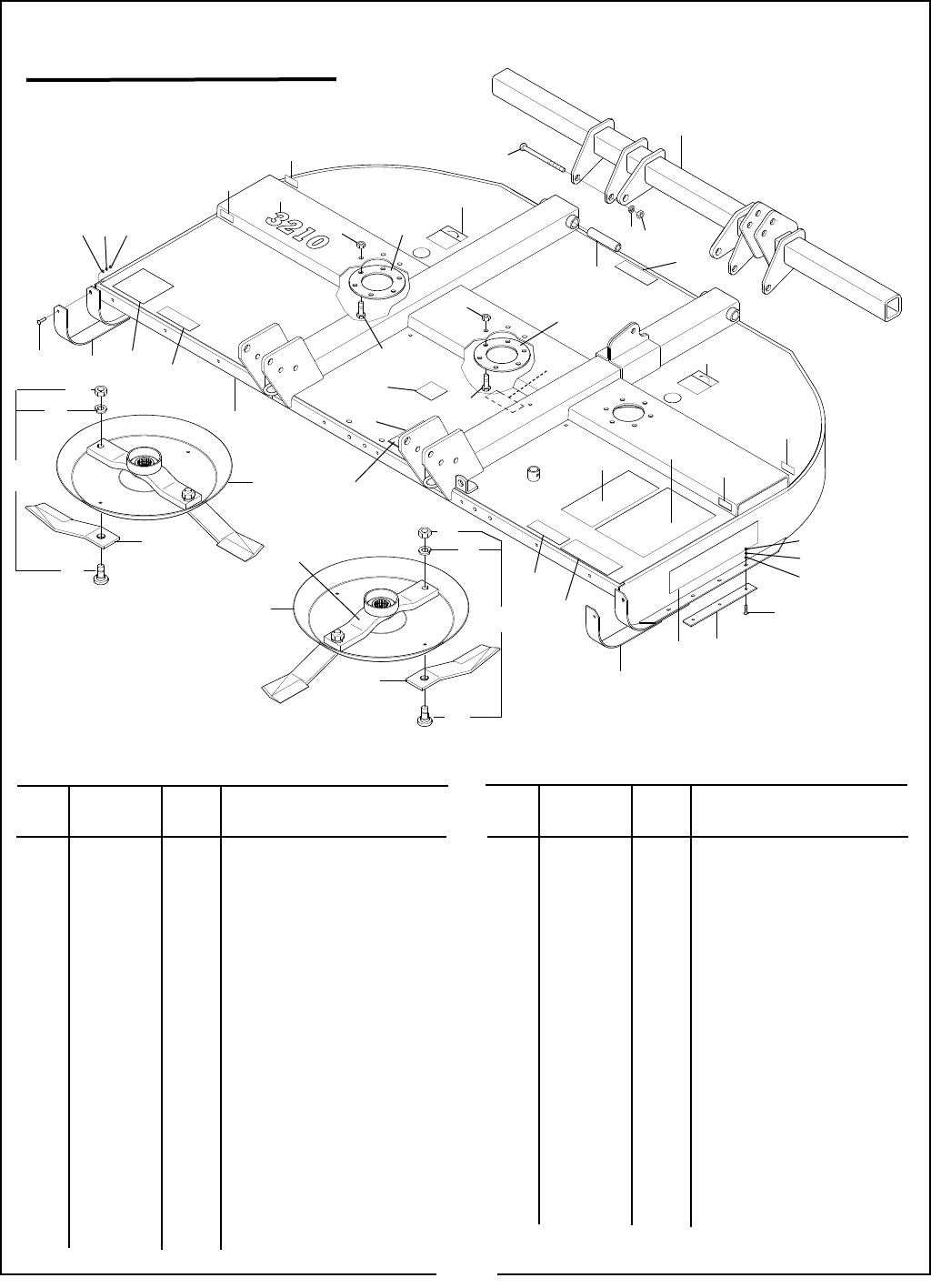 3210