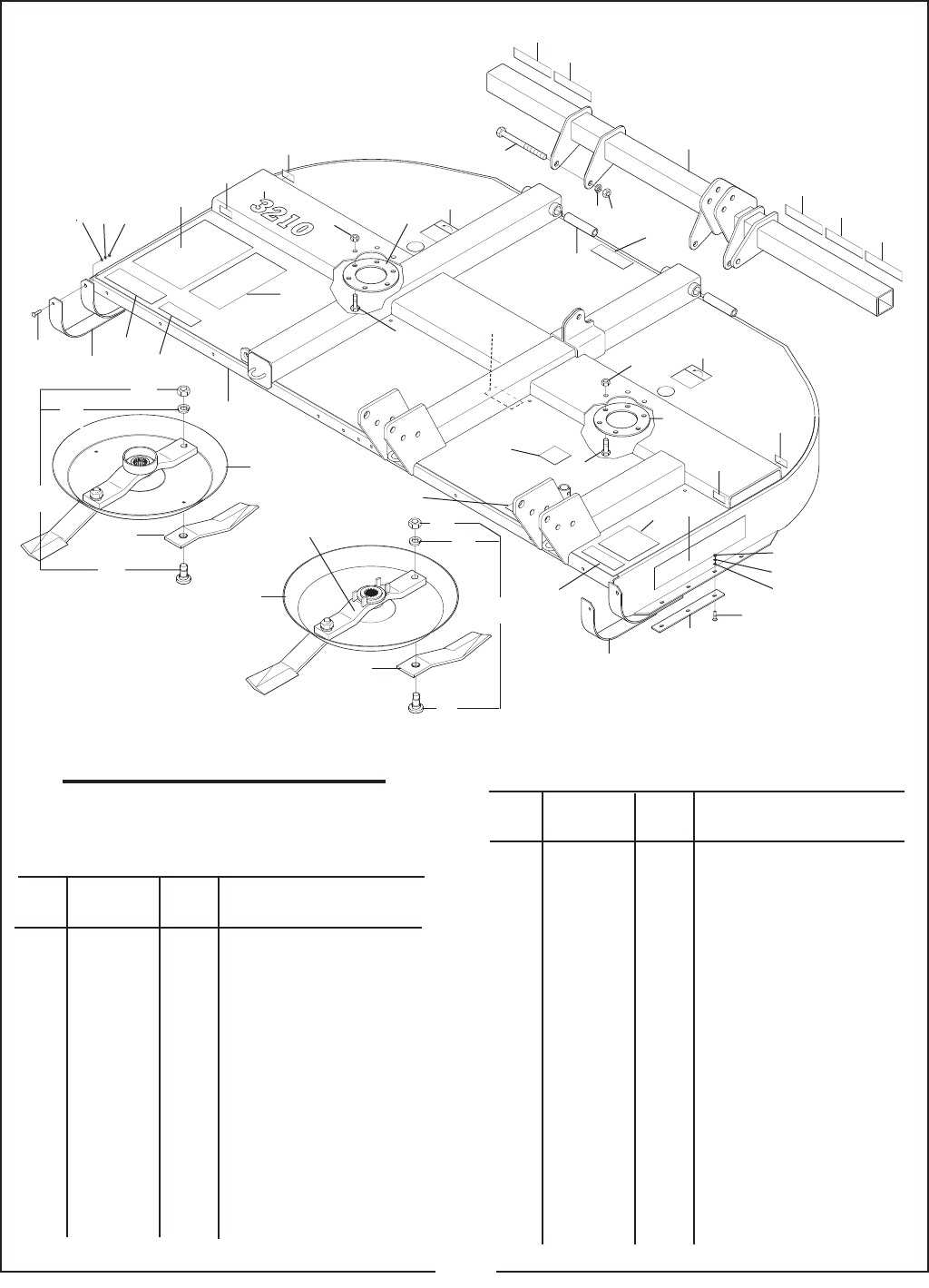 3210