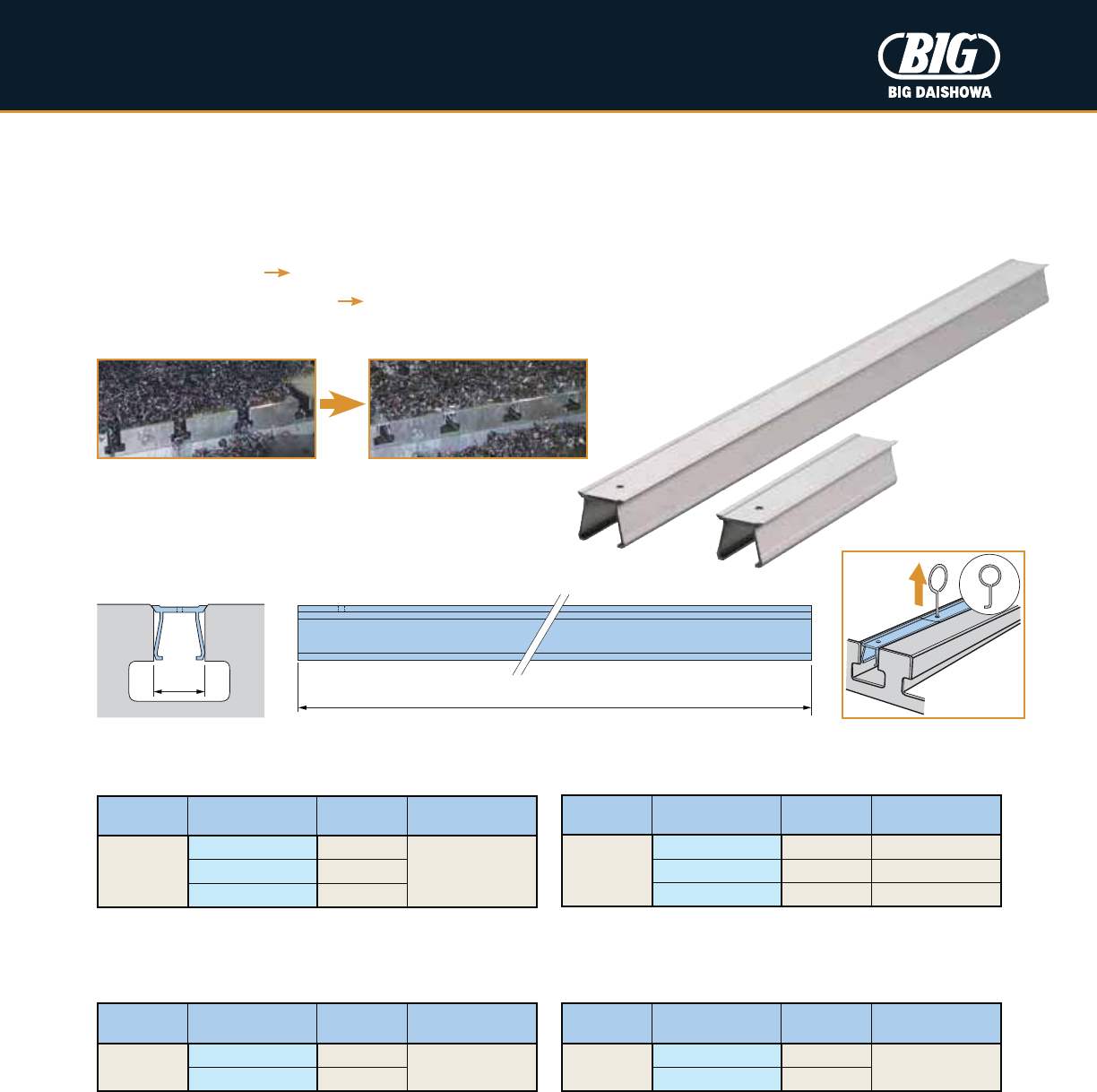 BIG
BIG DAISHOWA