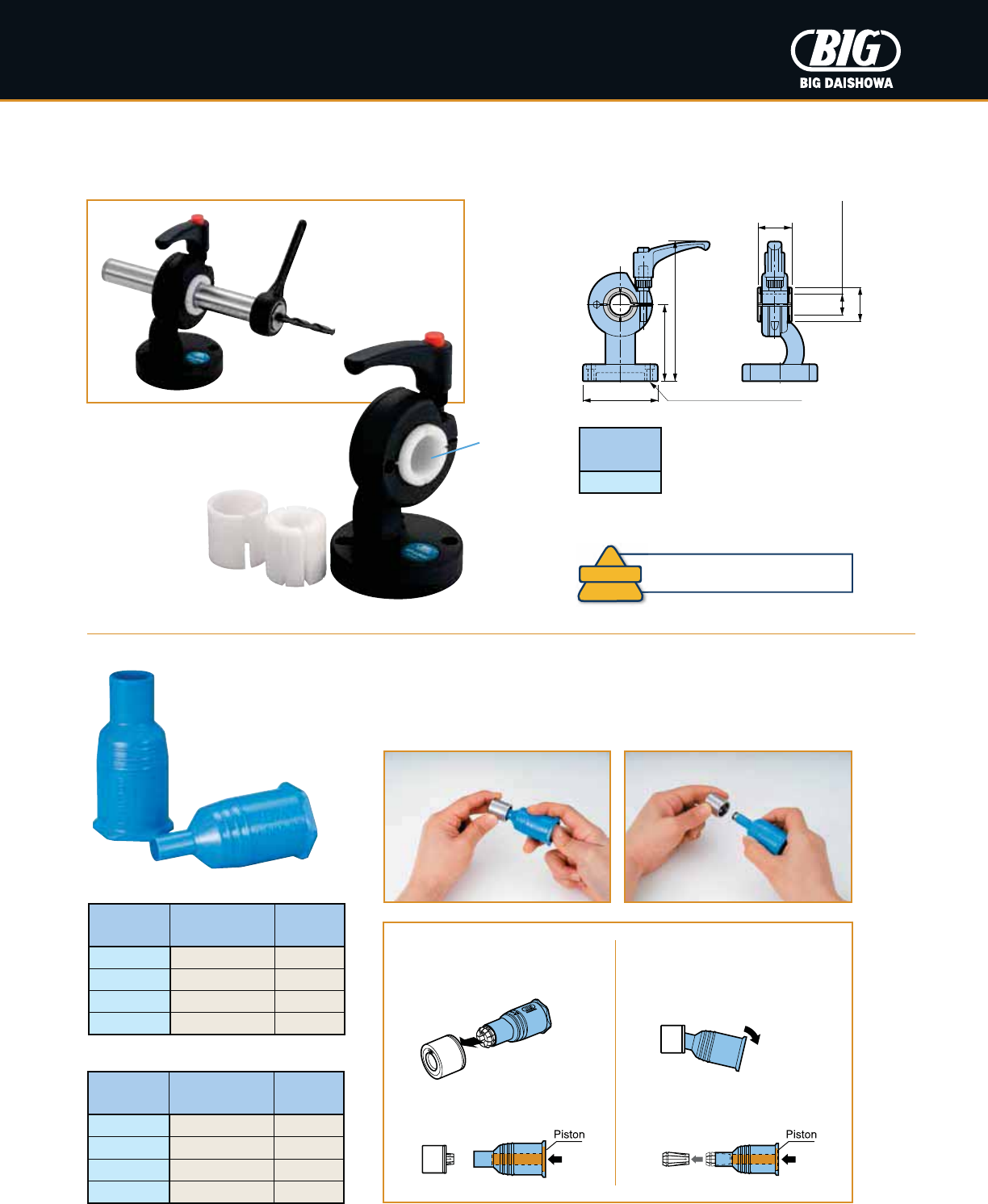 BIG

BIG DAISHOWA

Piston

Piston