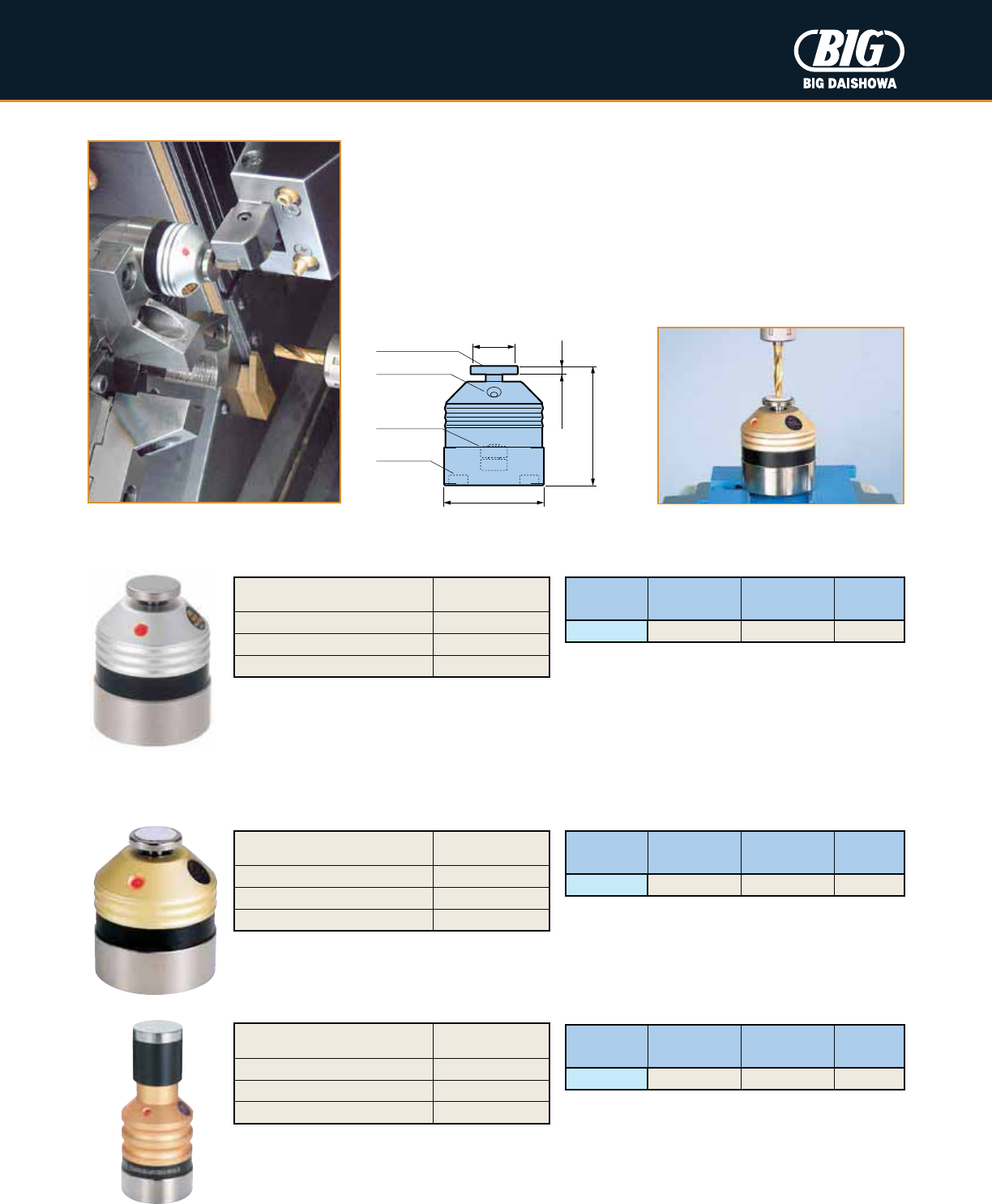 BIG
BIG DAISHOWA