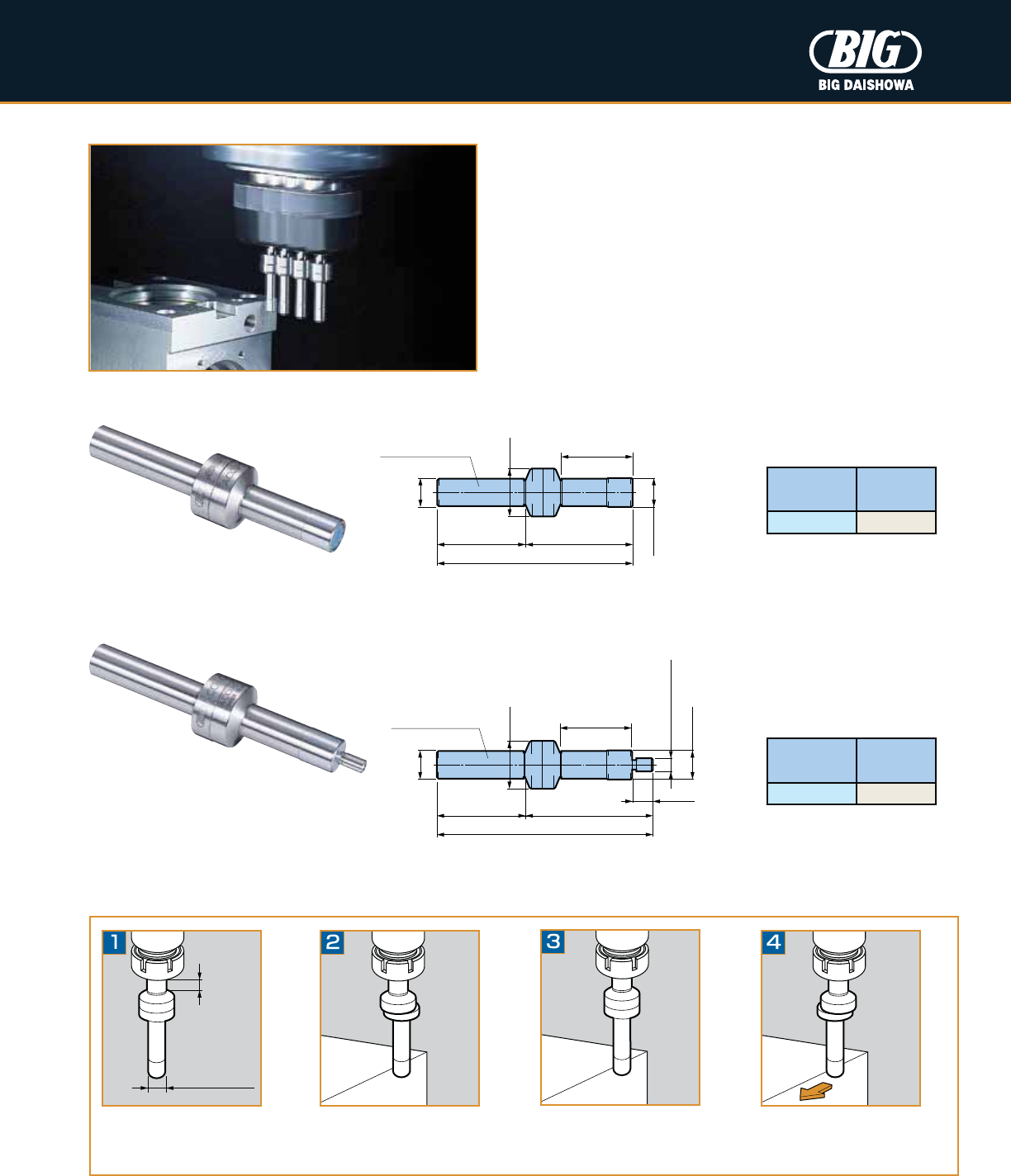 BIG

BIG DAISHOWA

1

2

3

4