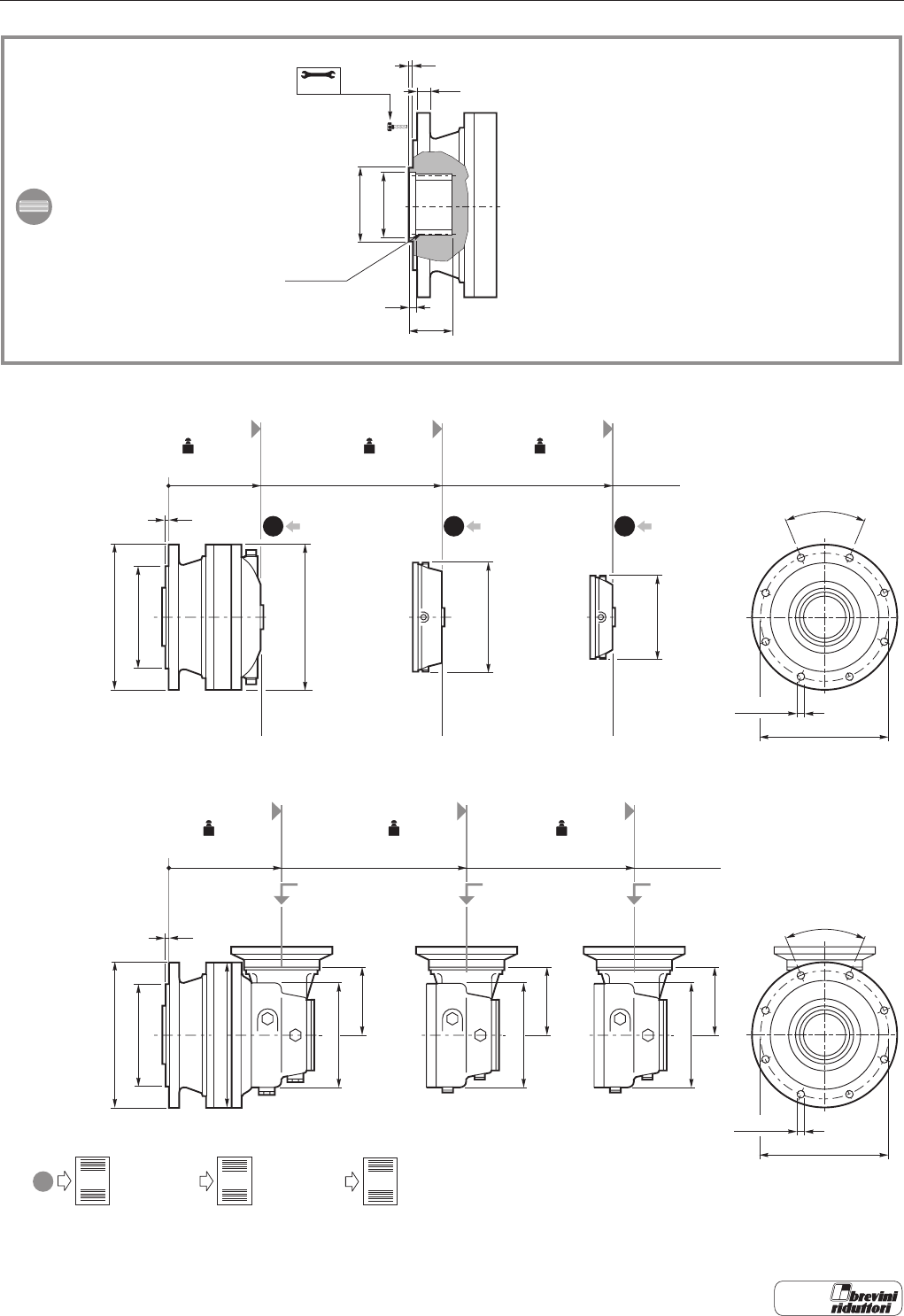 brevini riduttori