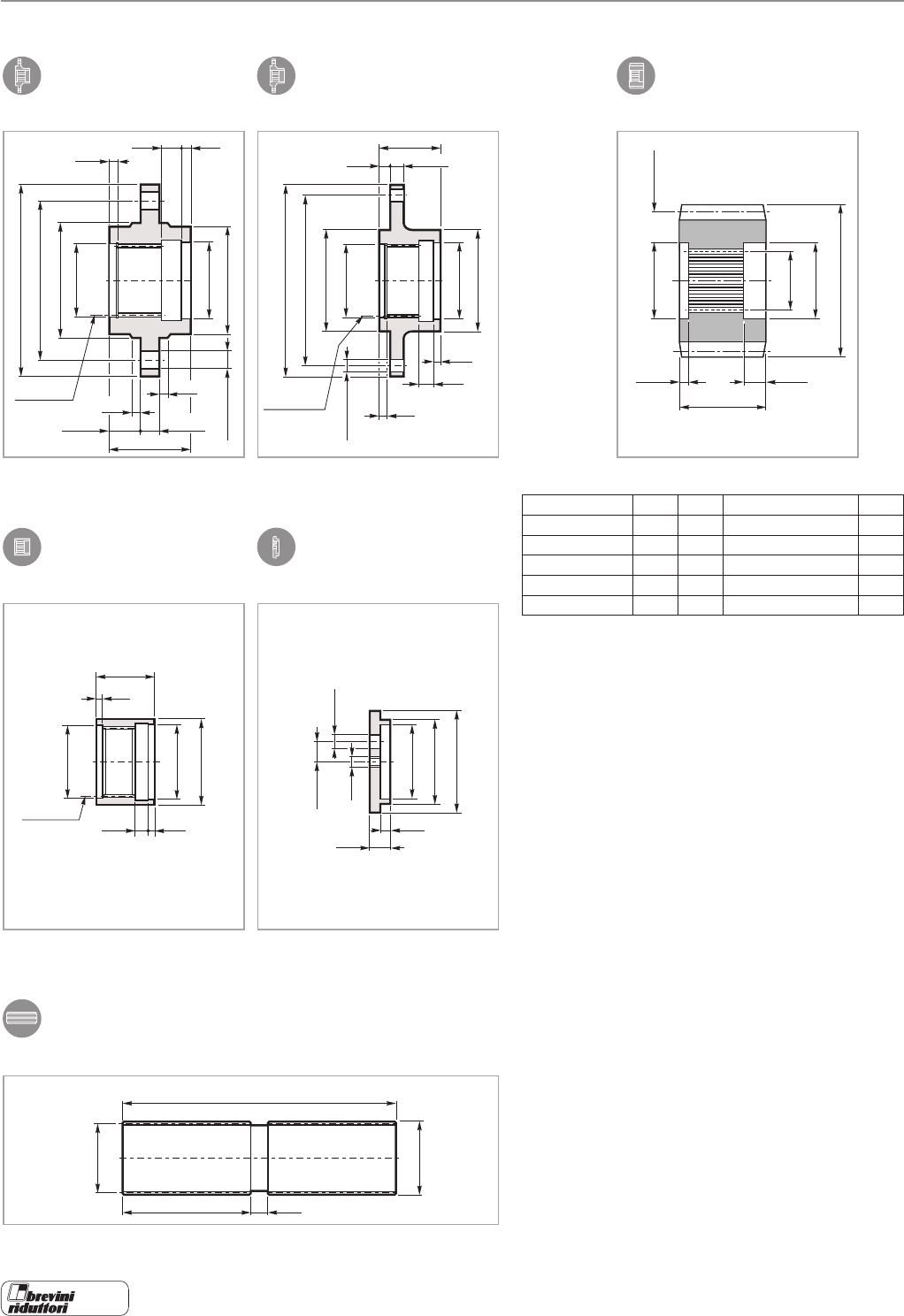 brevini riduttori