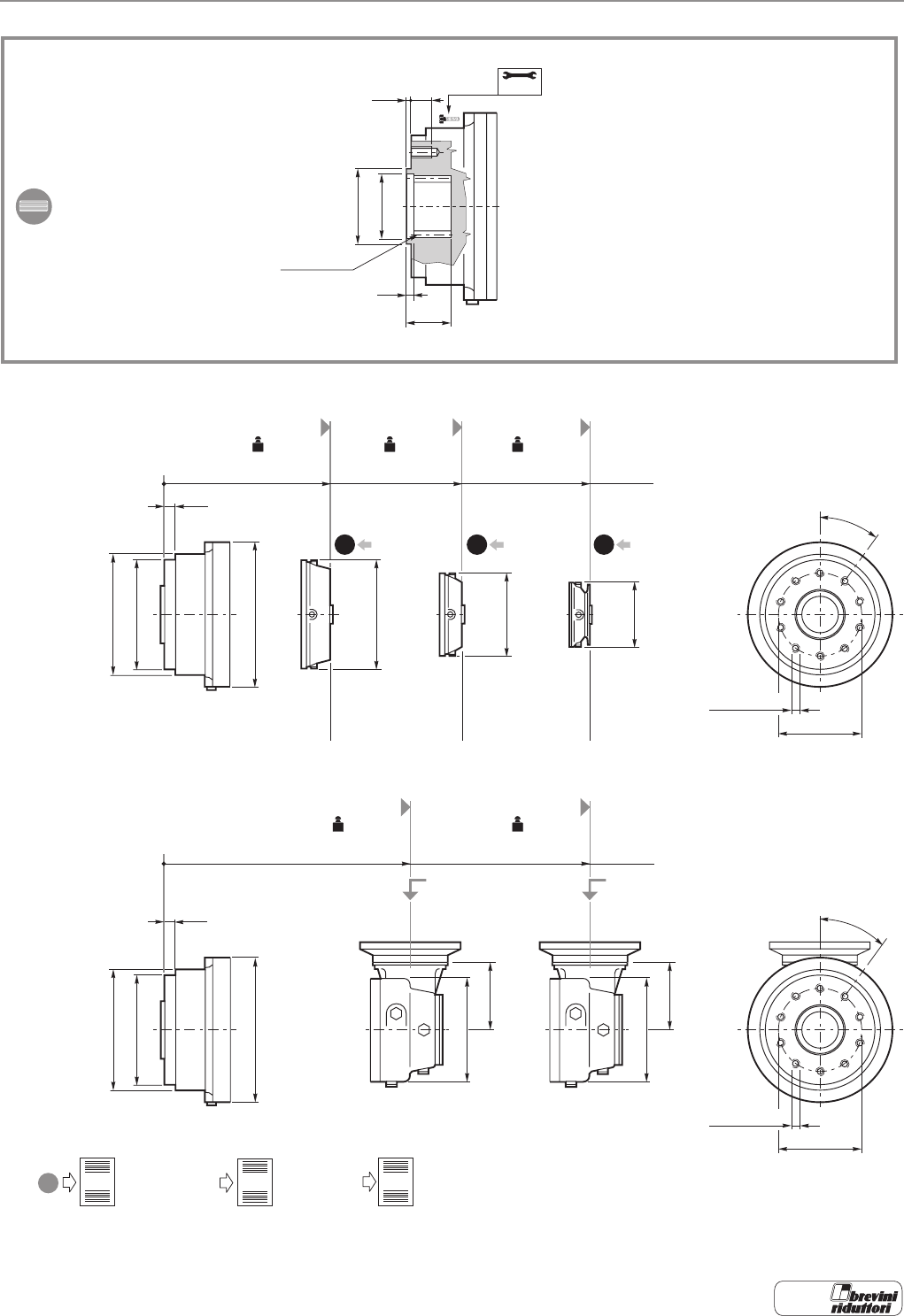 brevini riduttori