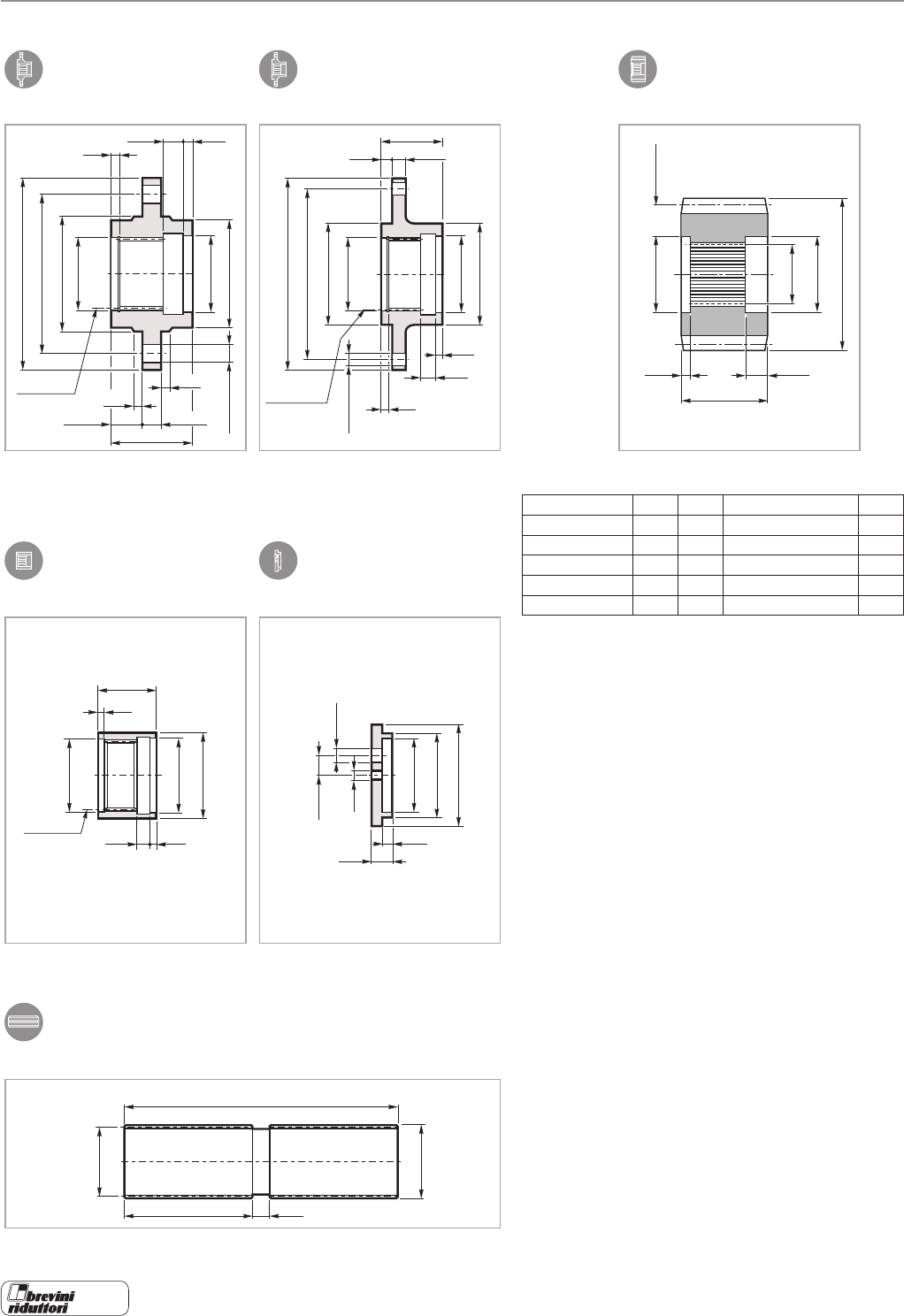 brevini riduttori