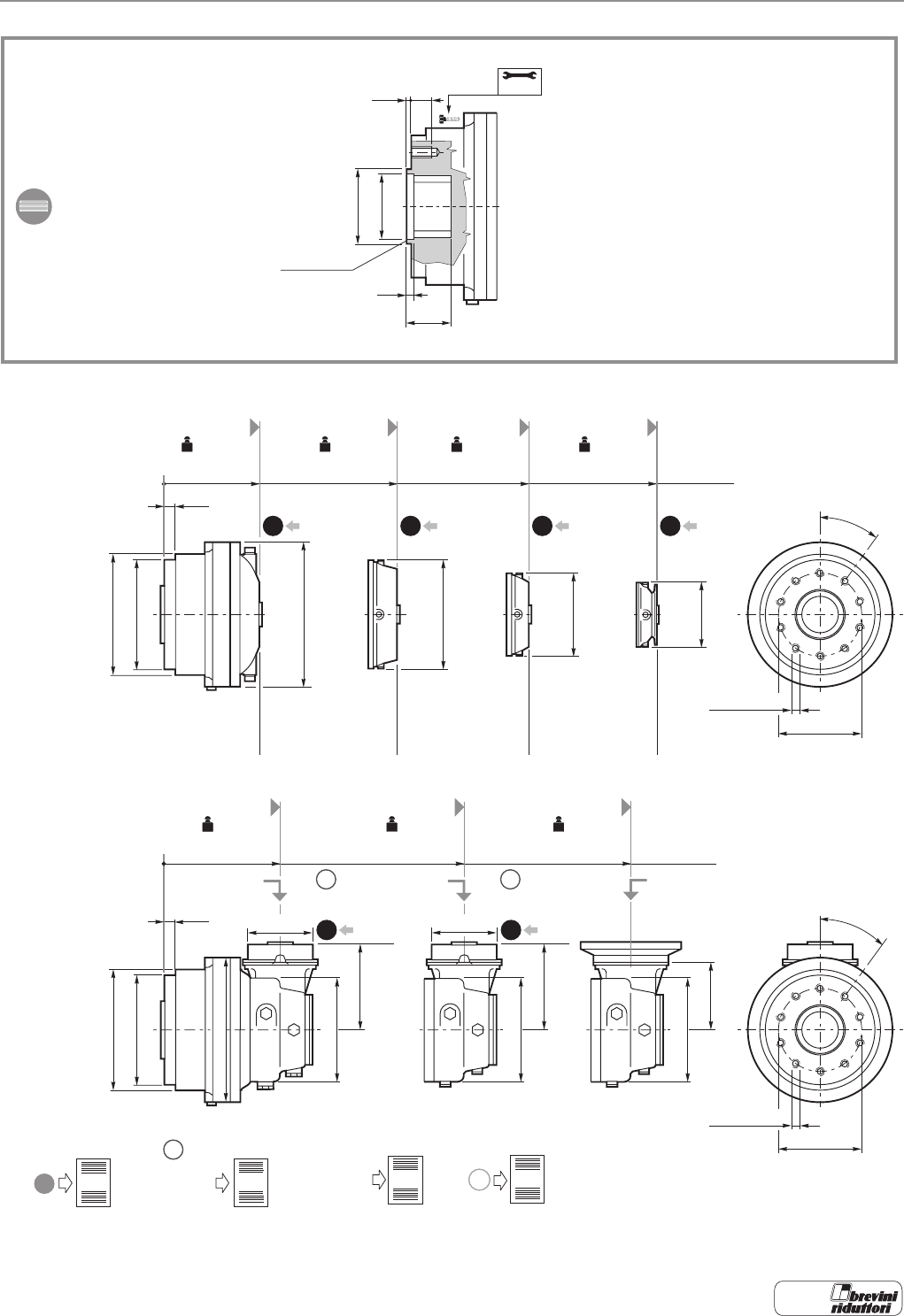 brevini riduttori