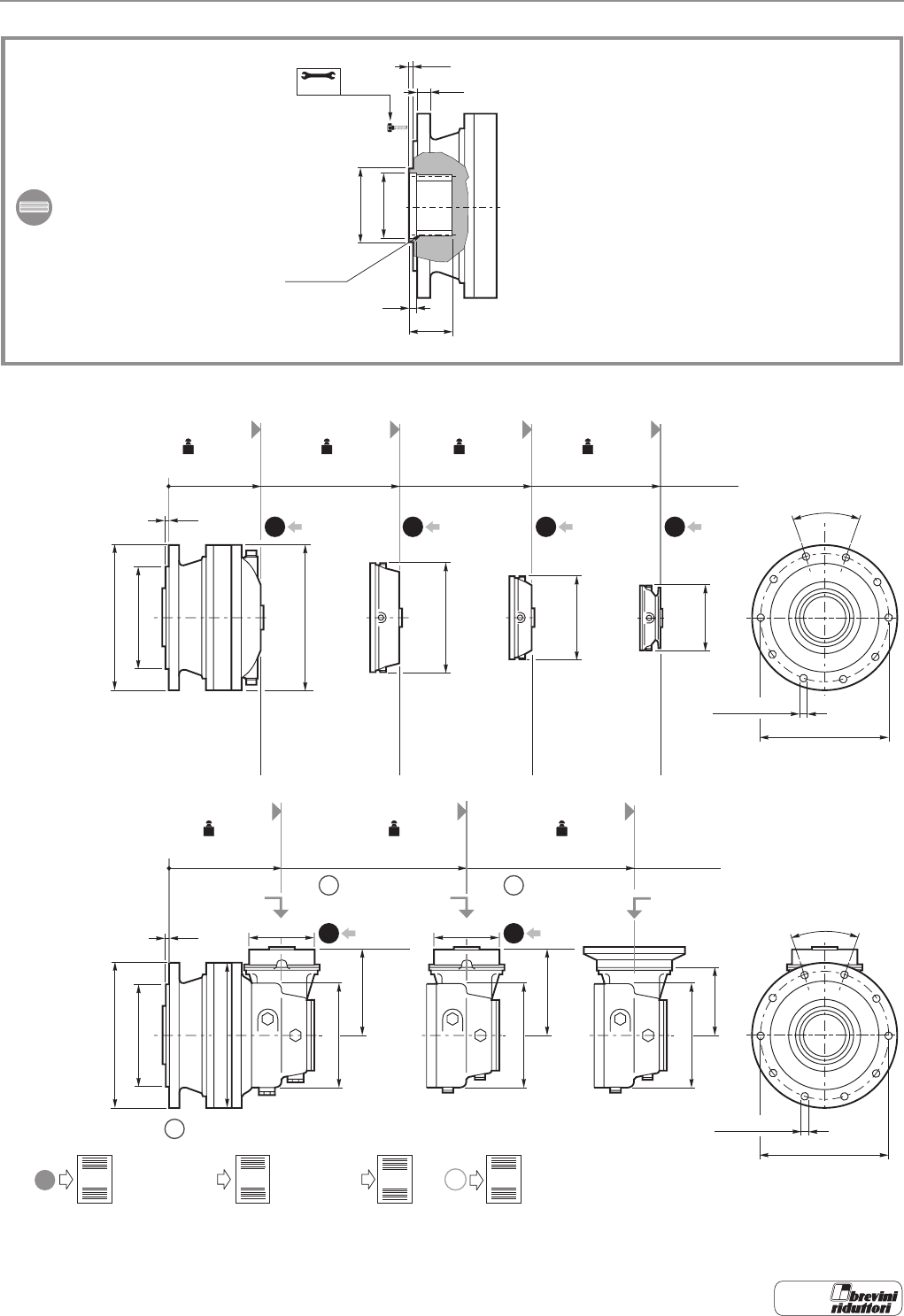 brevini riduttori