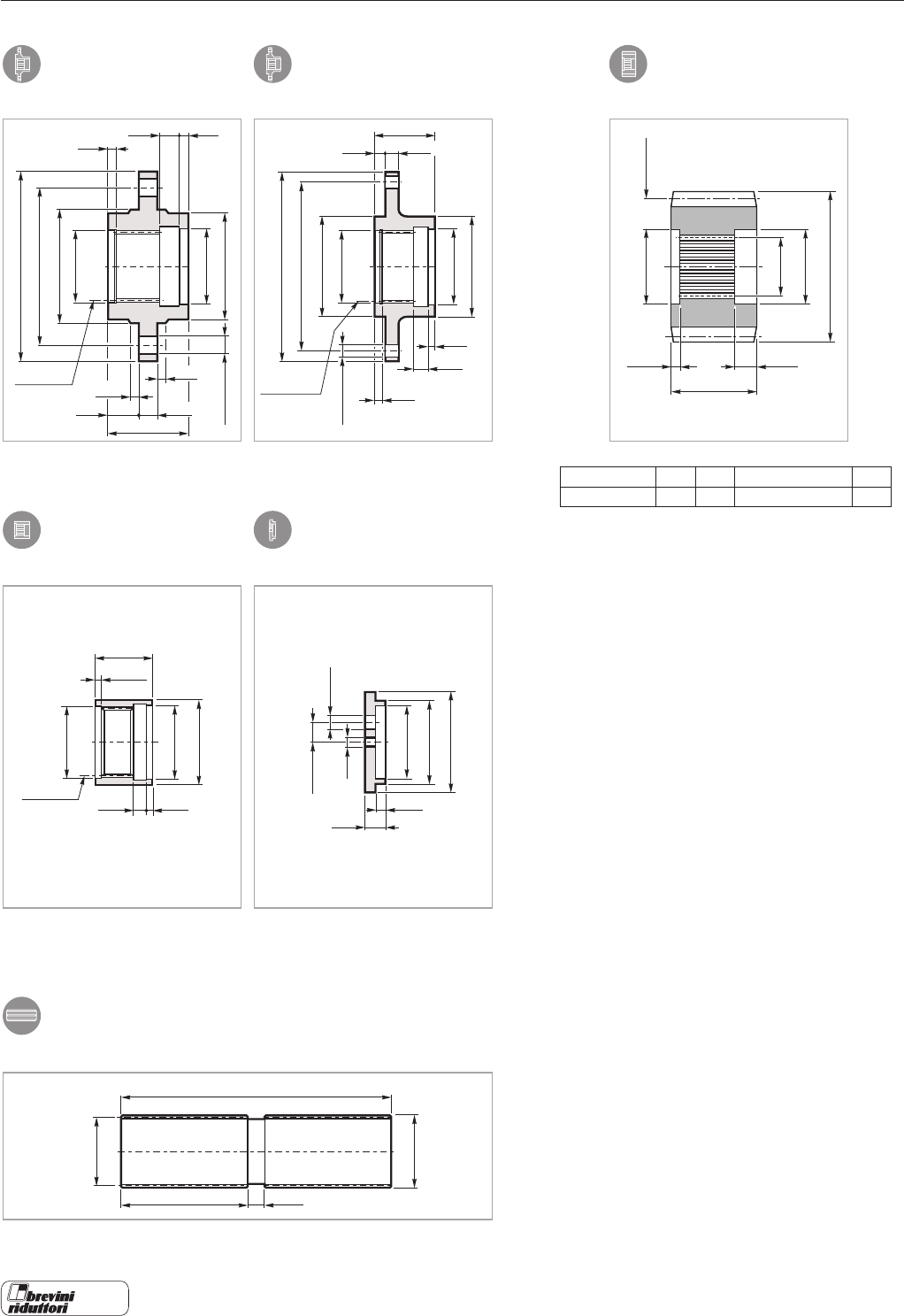 brevini riduttori