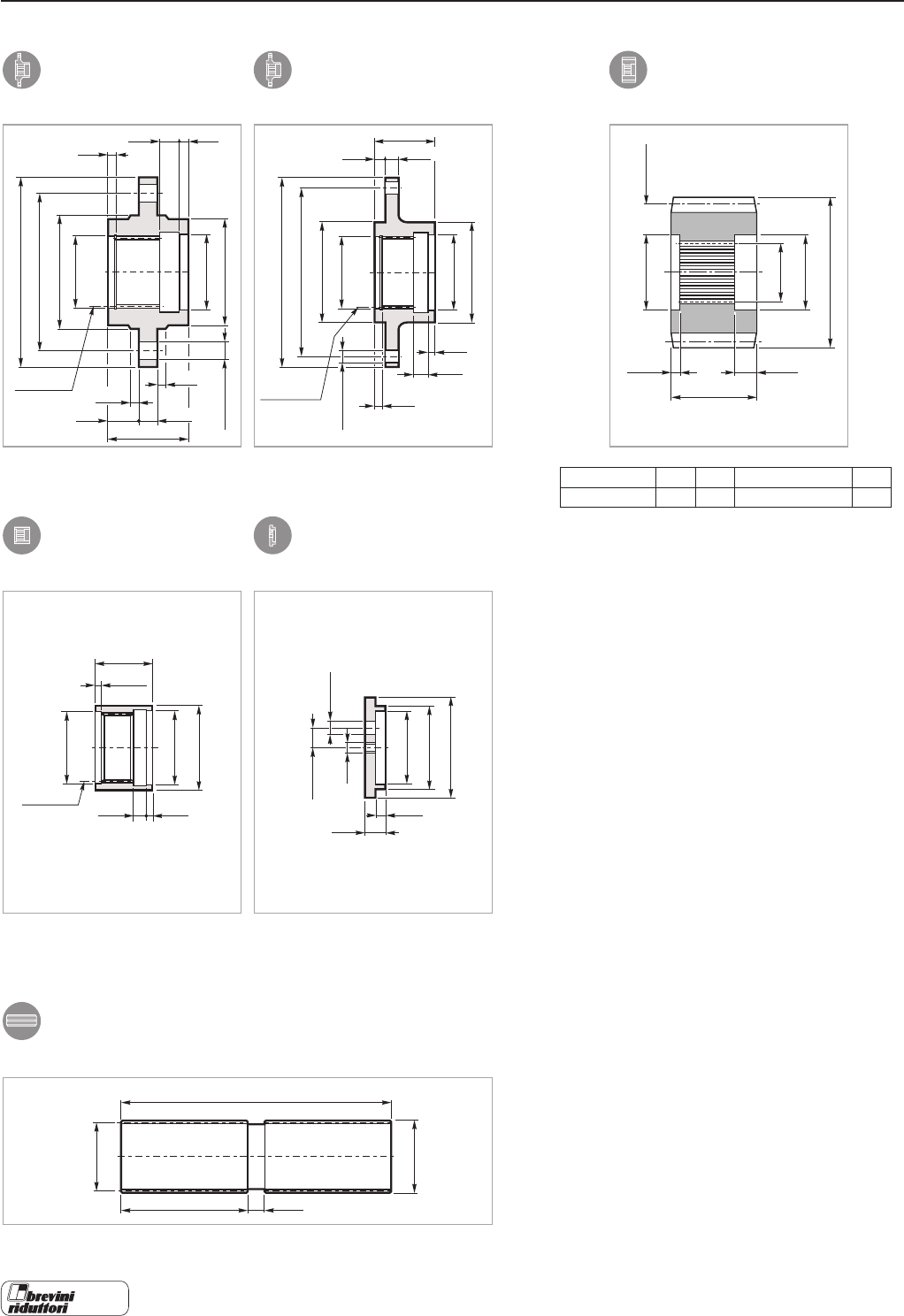 brevini riduttori