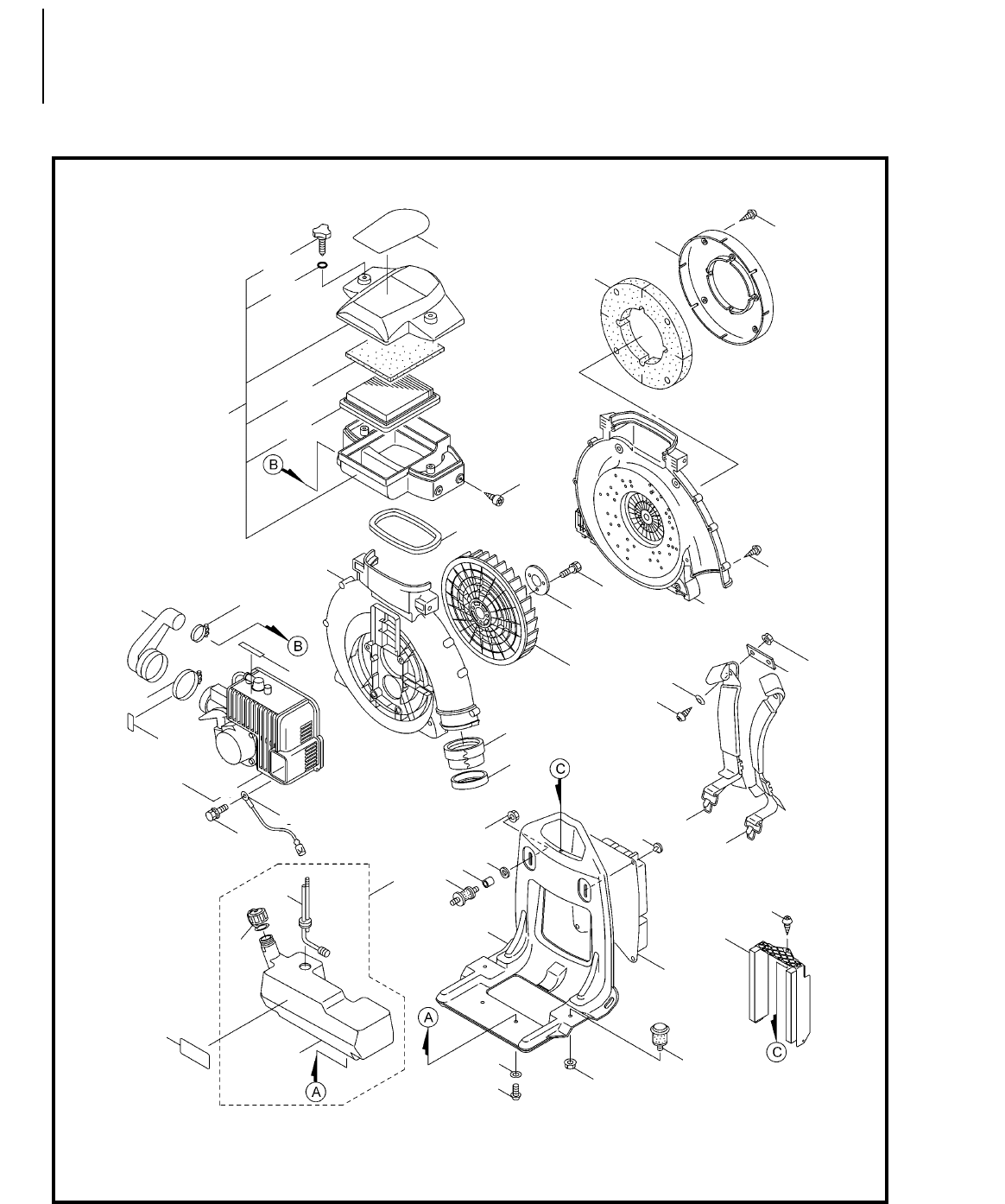 B
B
C
A
A
C