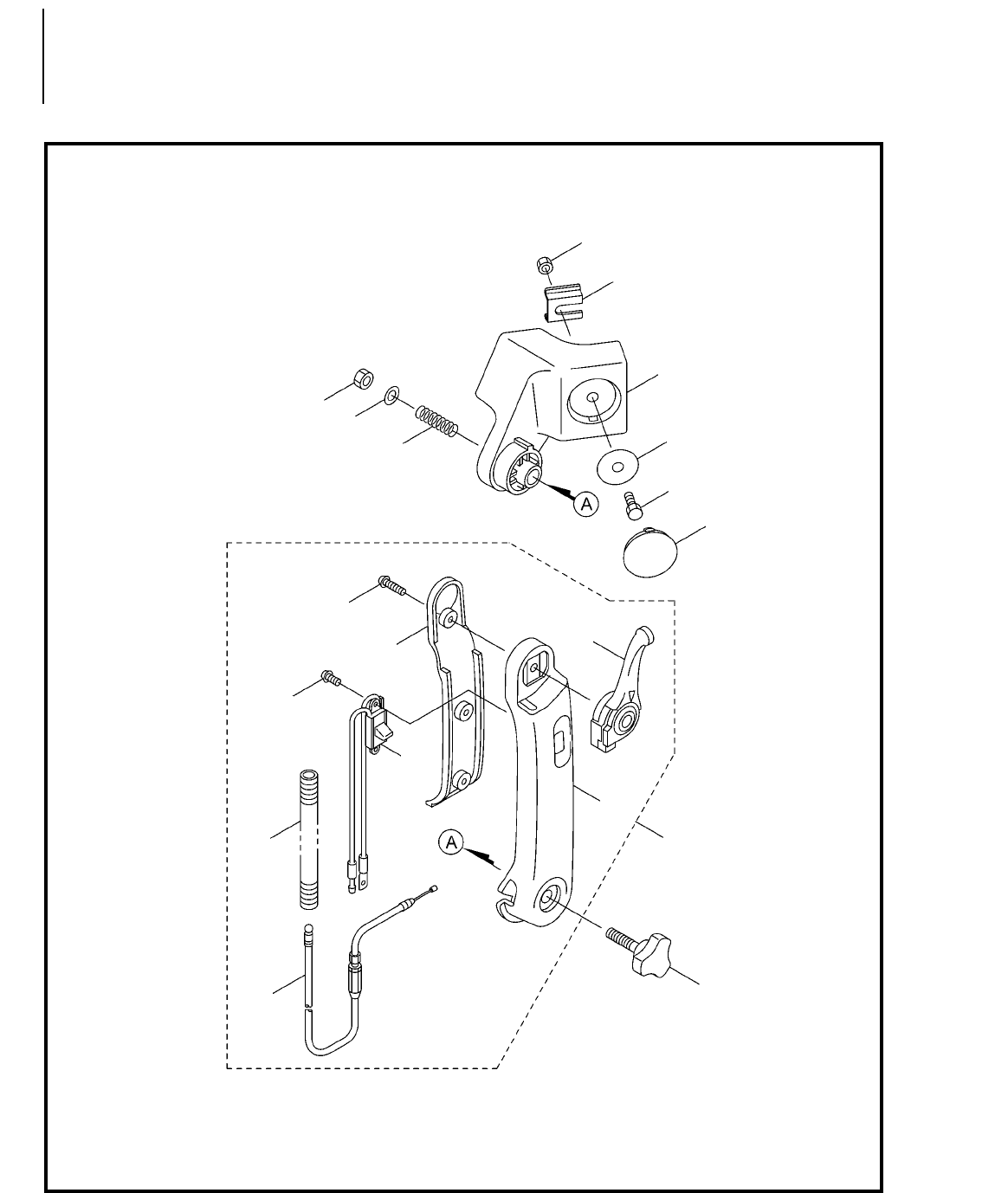 A

A