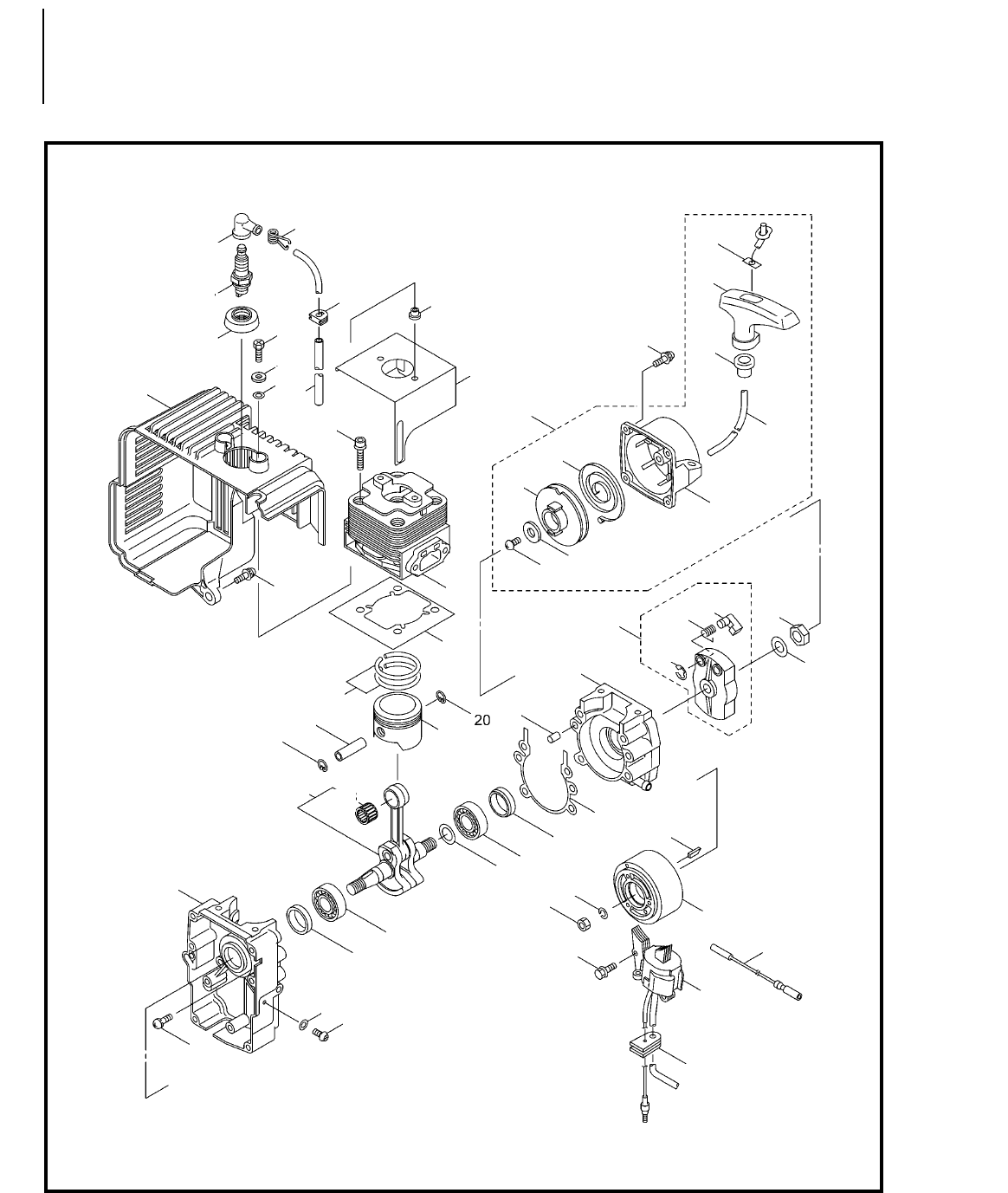 20