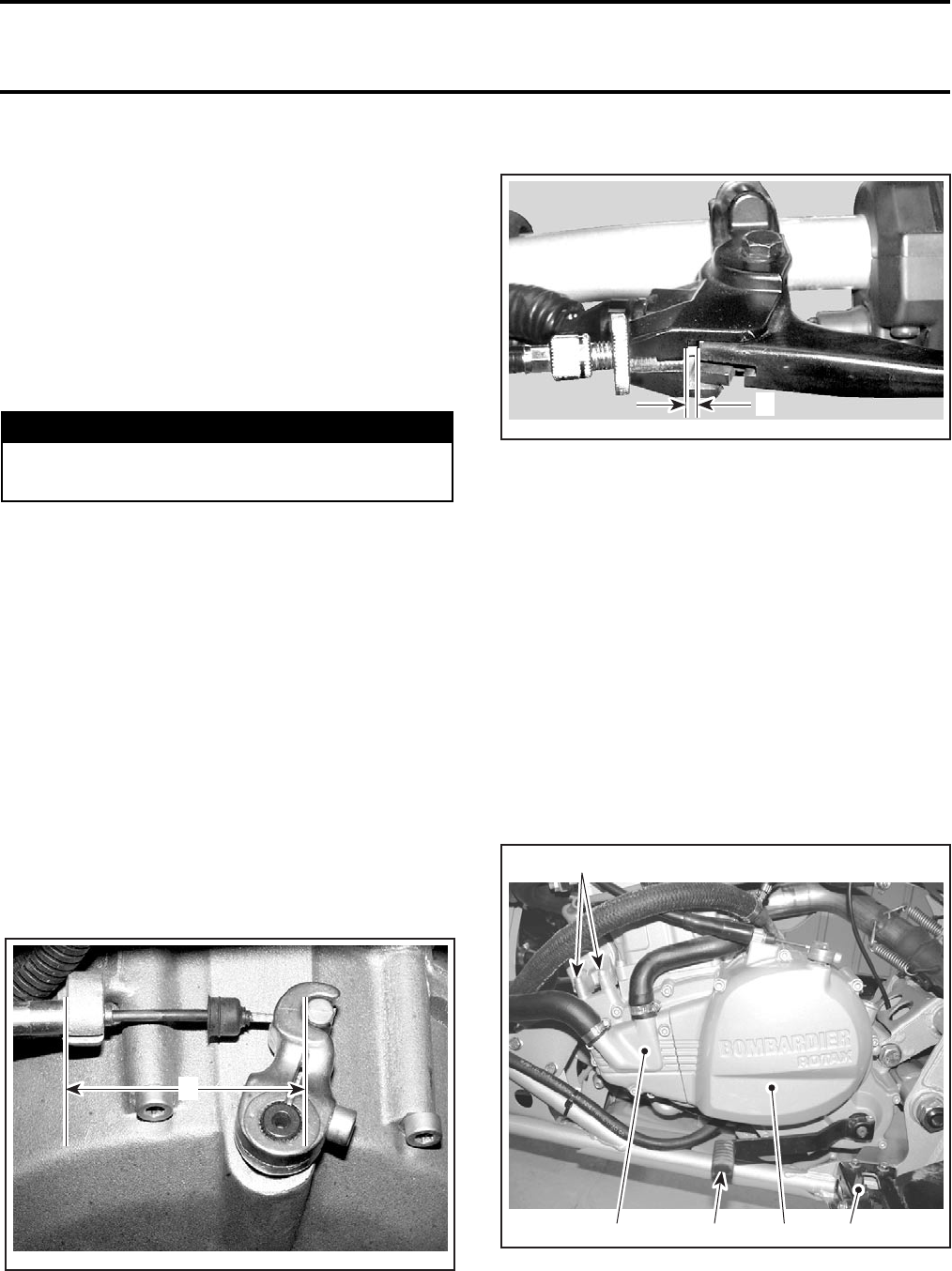 BOMBARDIER
ROTAX