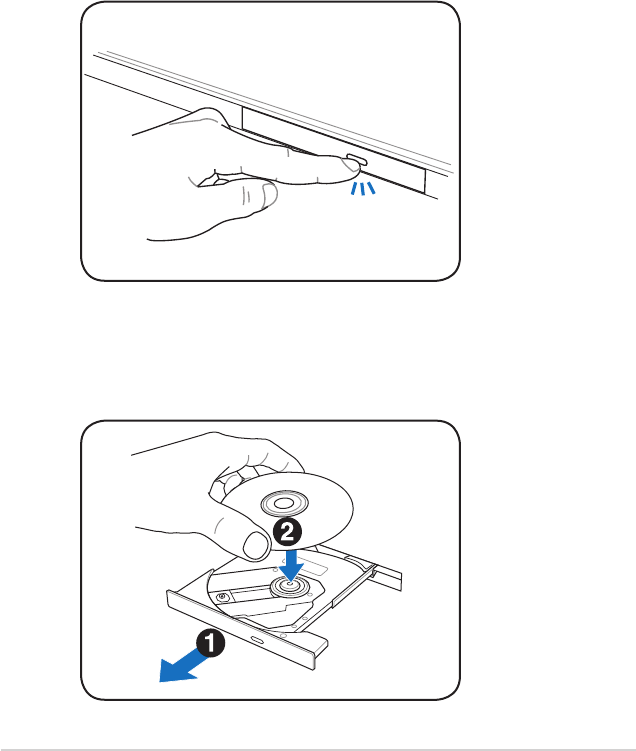 2

1