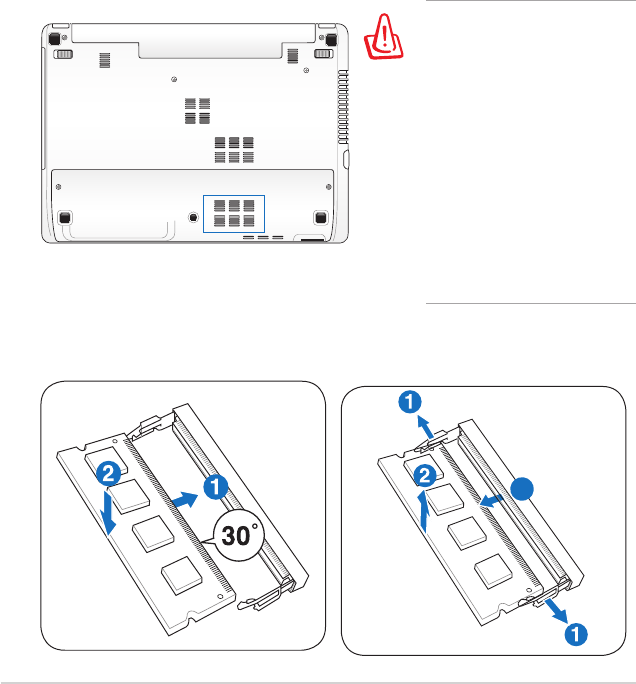 2
1
30°
1
2
1