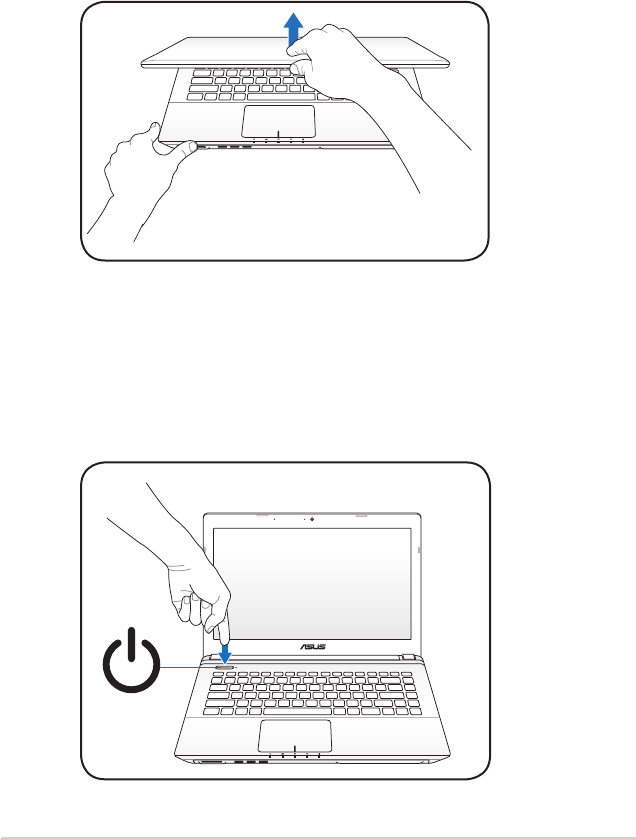 ASUS