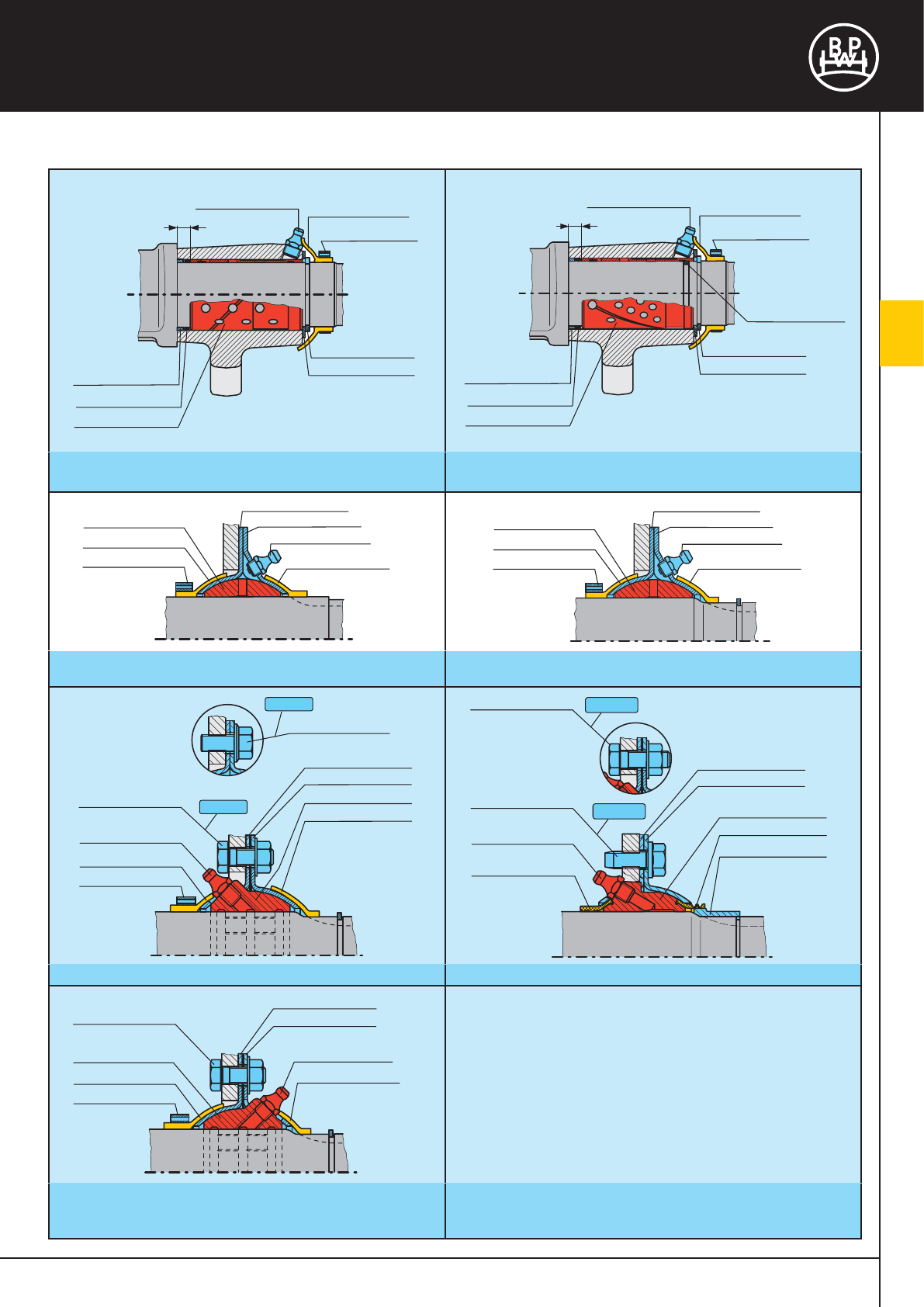 BPW