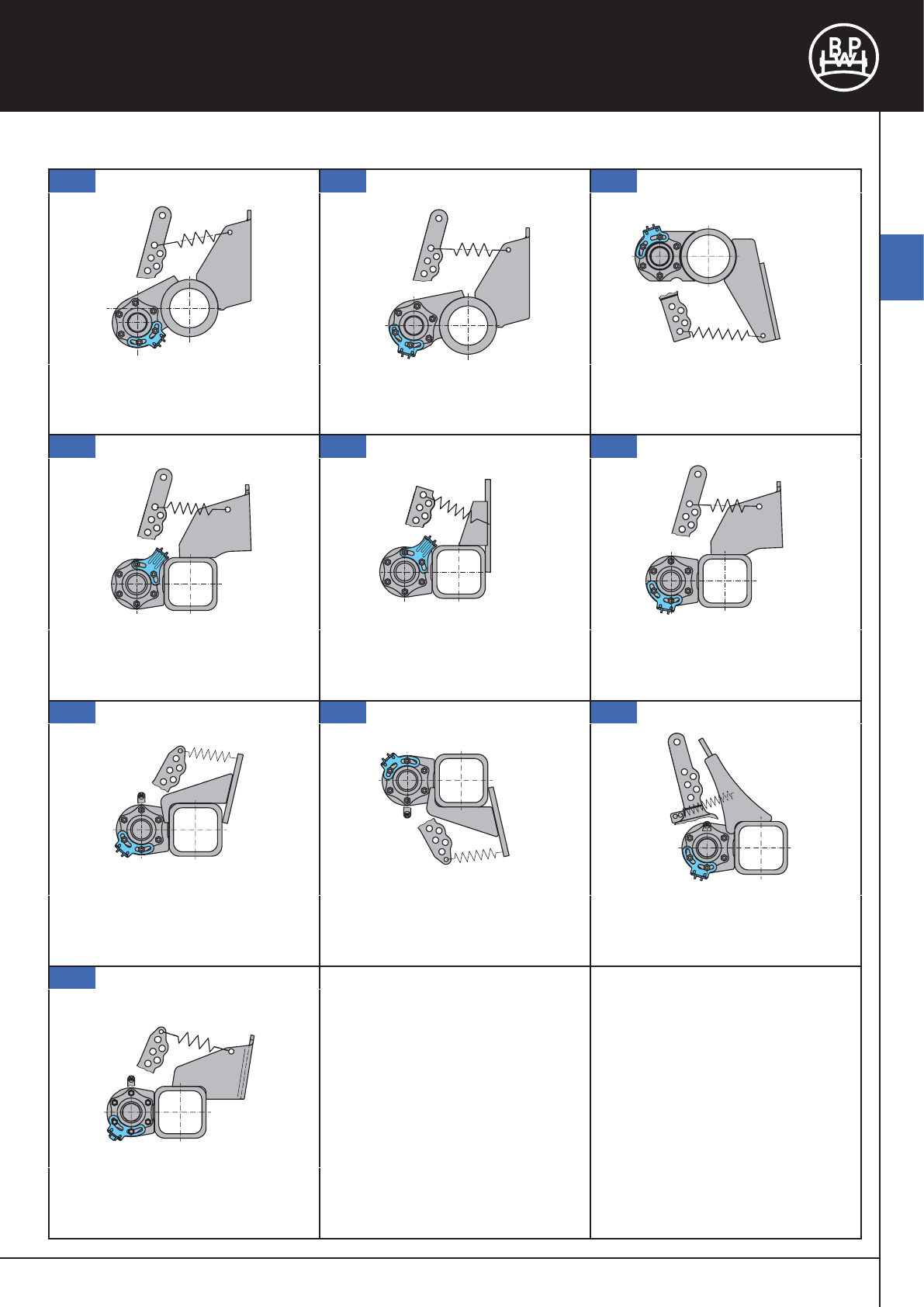 BPW