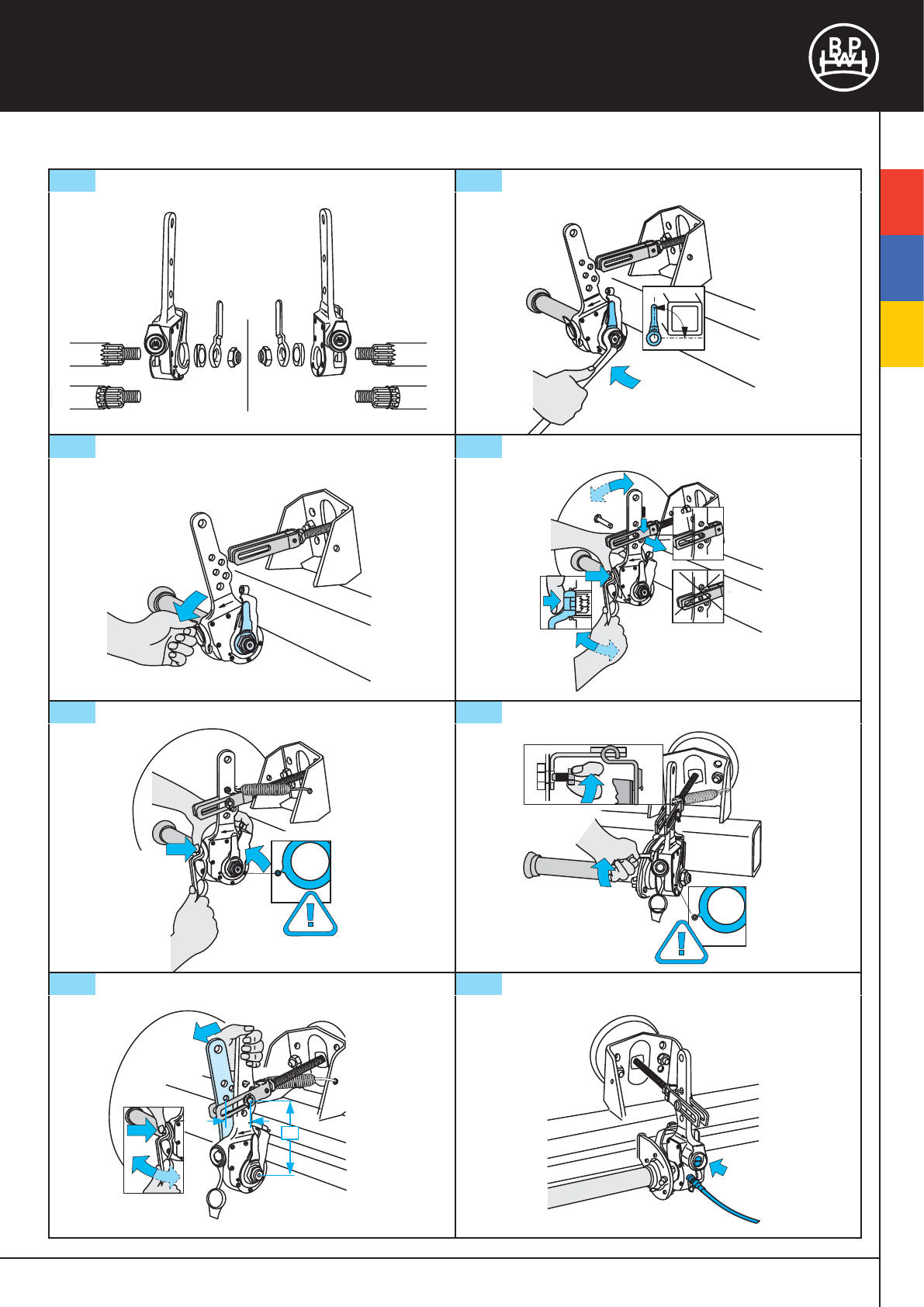 BPW