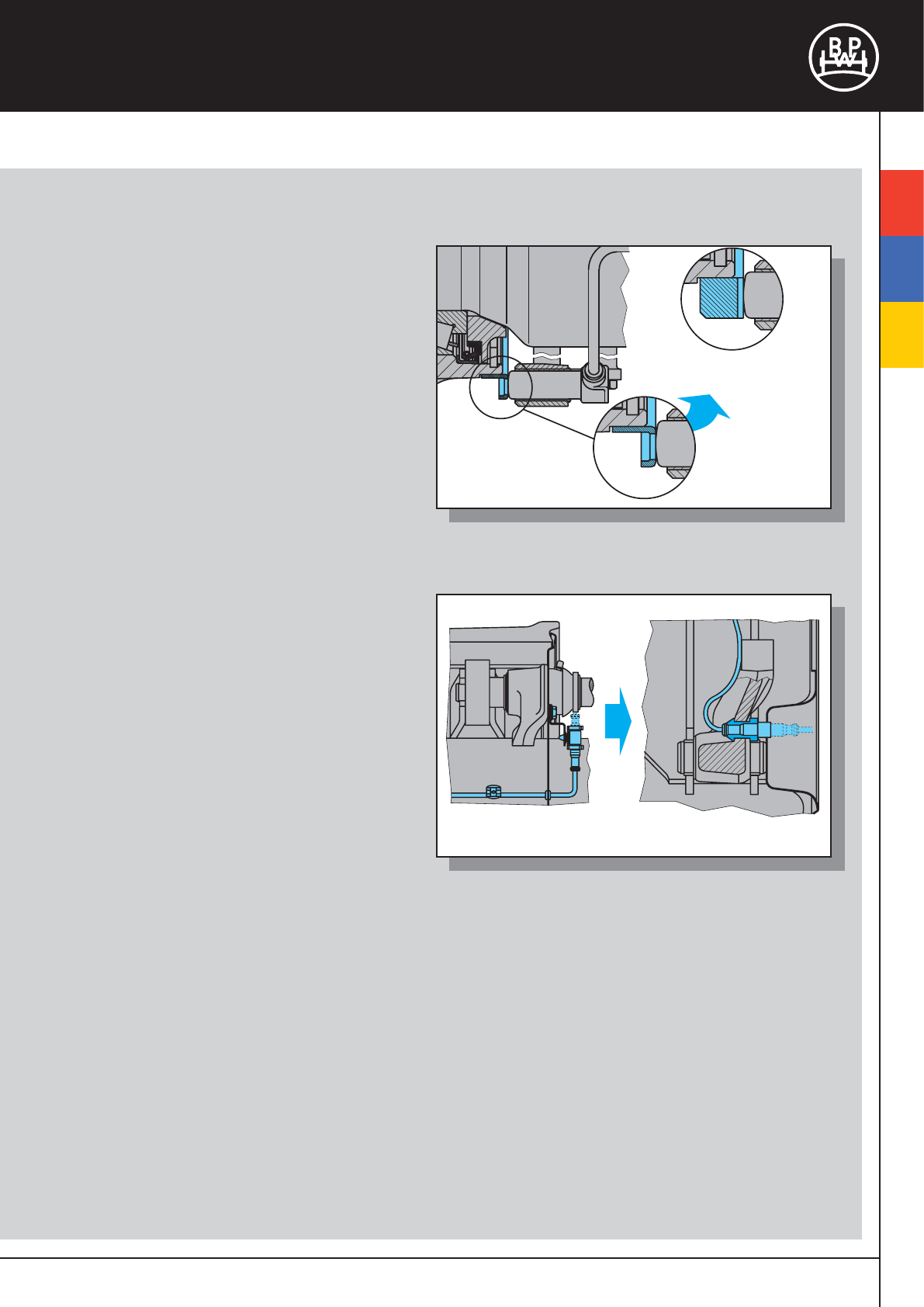 BPW