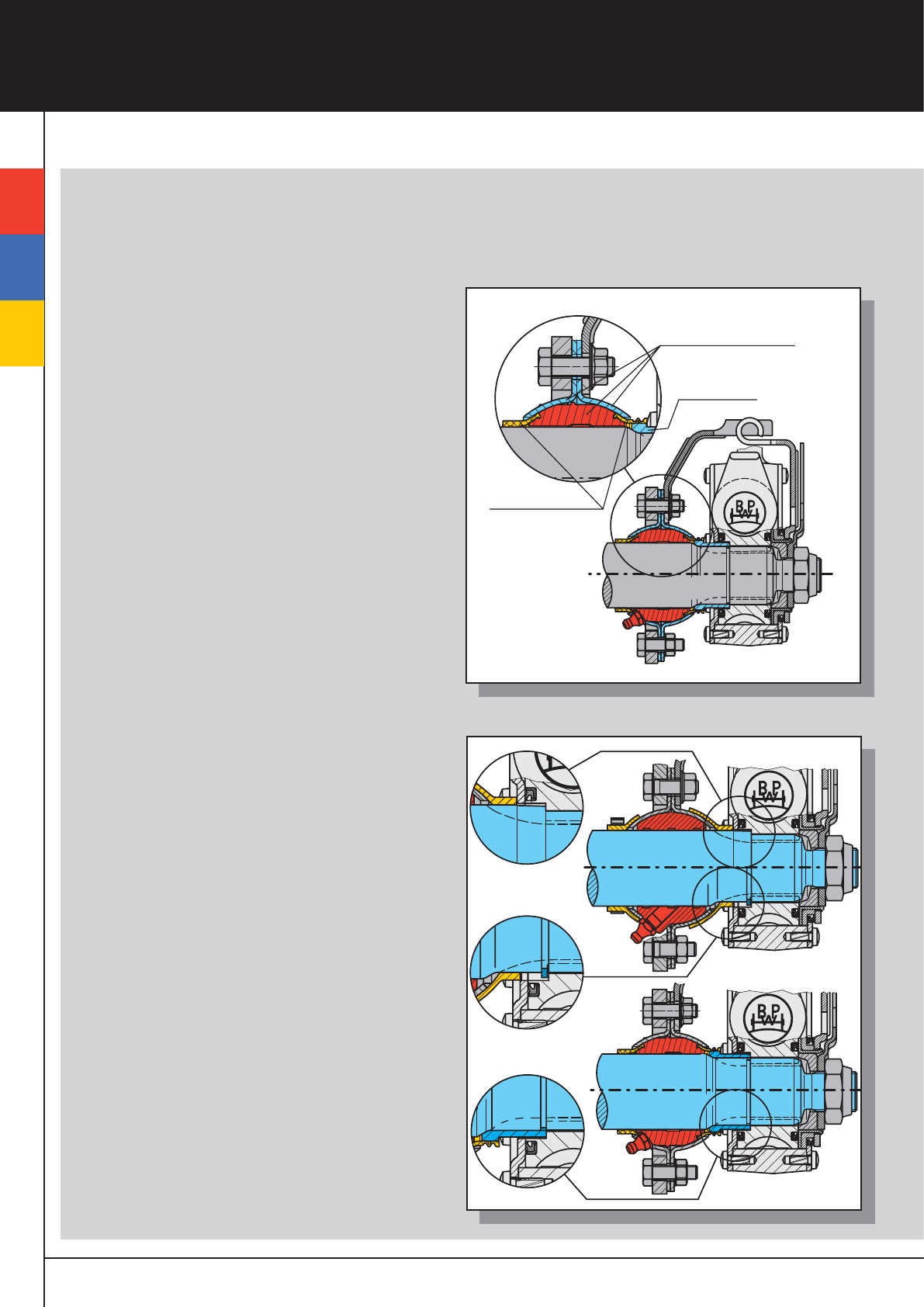 BPW

BPW

BPW