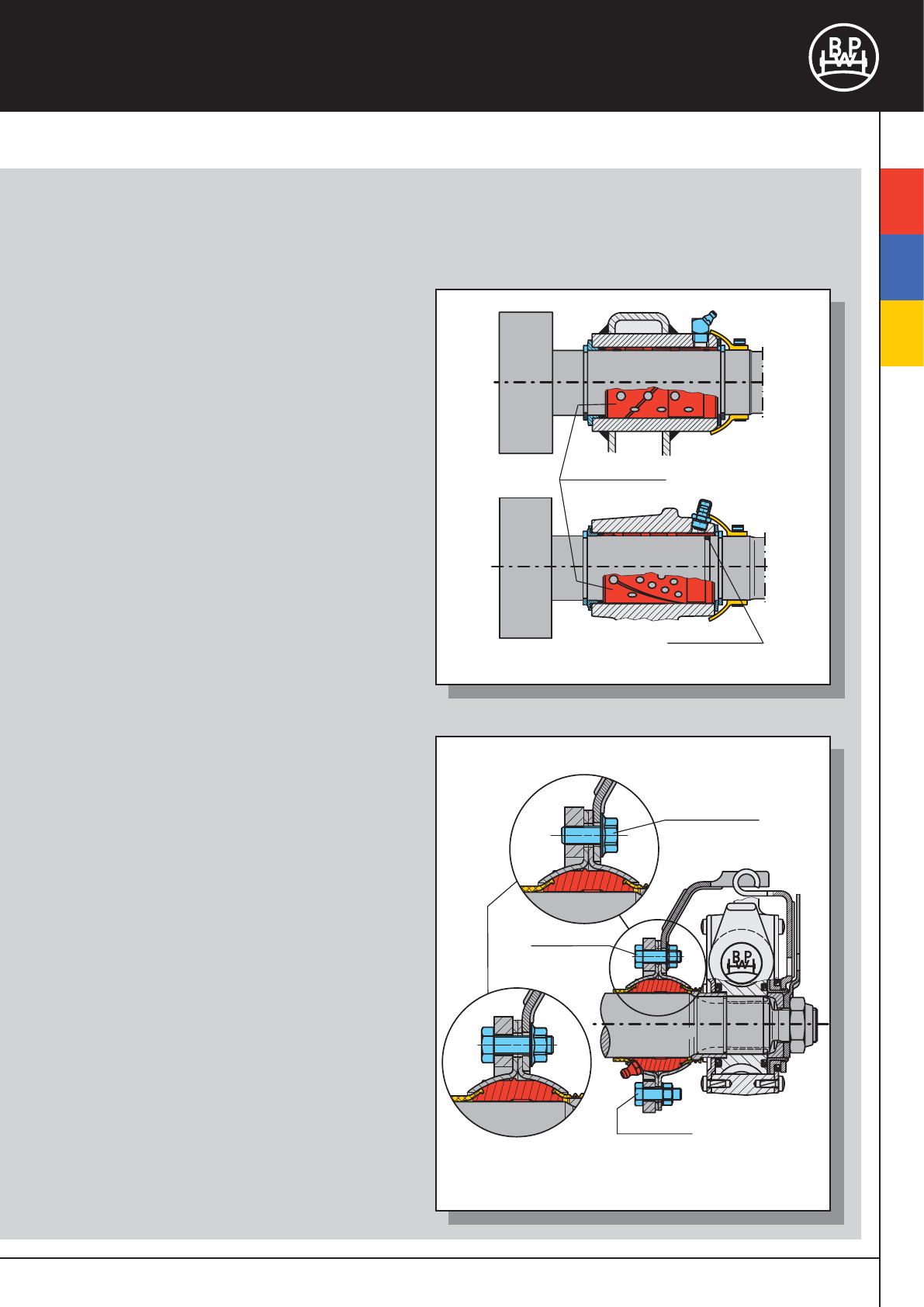 BPW

BPW