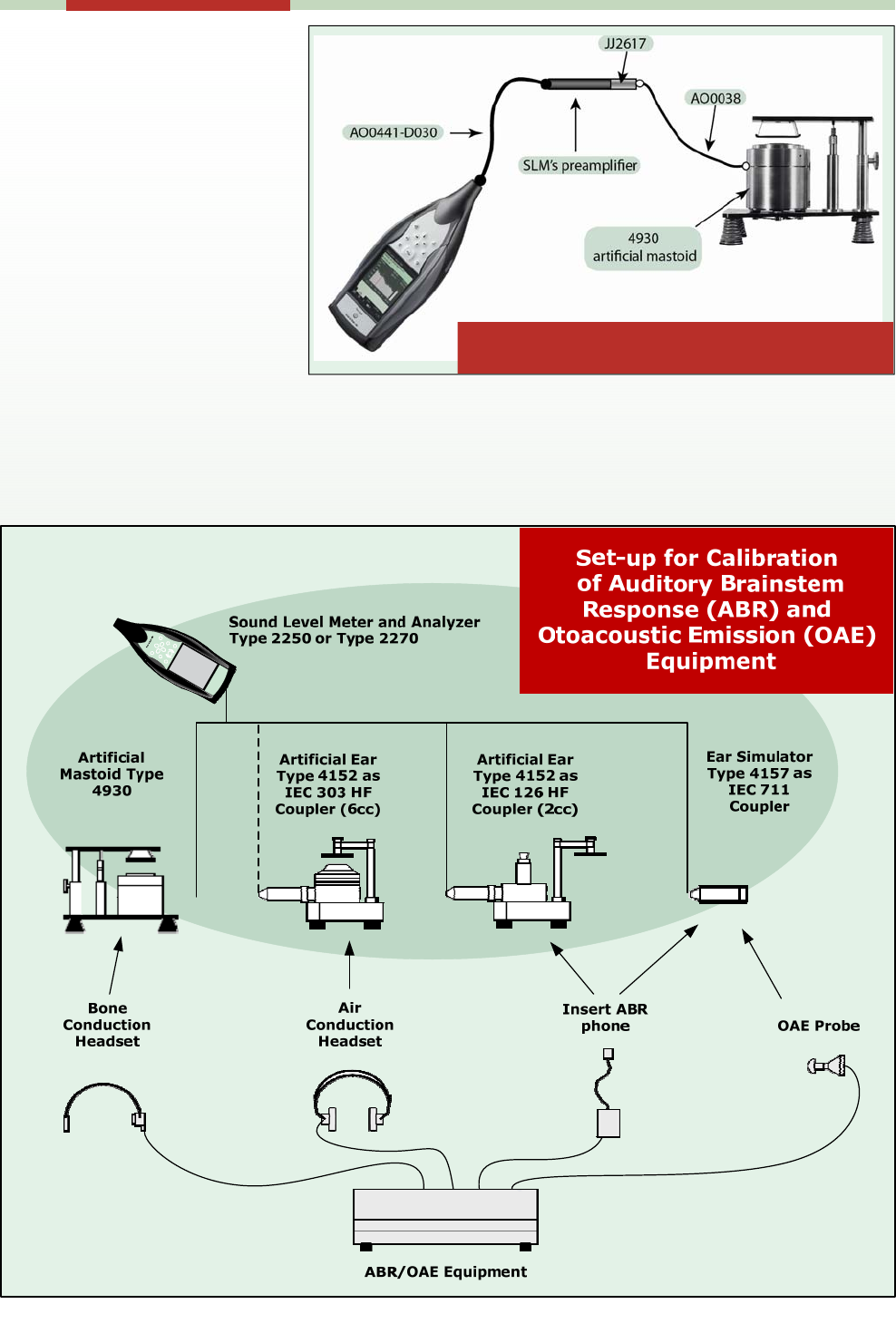 JJ2617

AO0038

AO0441-D030

SLM's preamplifier

4930
artificial mastoid

Set-up for Calibration of Auditory Brainstem Response (ABR) and Otoacoustic Emission (OAE) Equipment

Sound Level Meter and Analyzer Type 2250 or Type 2270

Artificial Mastoid Type 4930

Artificial Ear Type 4152 as IEC 303 HF Coupler (6cc)

Artificial Ear Type 4152 as IEC 126 HF Coupler (2cc)

Ear Simulator Type 4157 as IEC 711 Coupler

Bone Conduction Headset

Air Conduction Headset

Insert ABR phone

OAE Probe

ABR/OAE Equipment