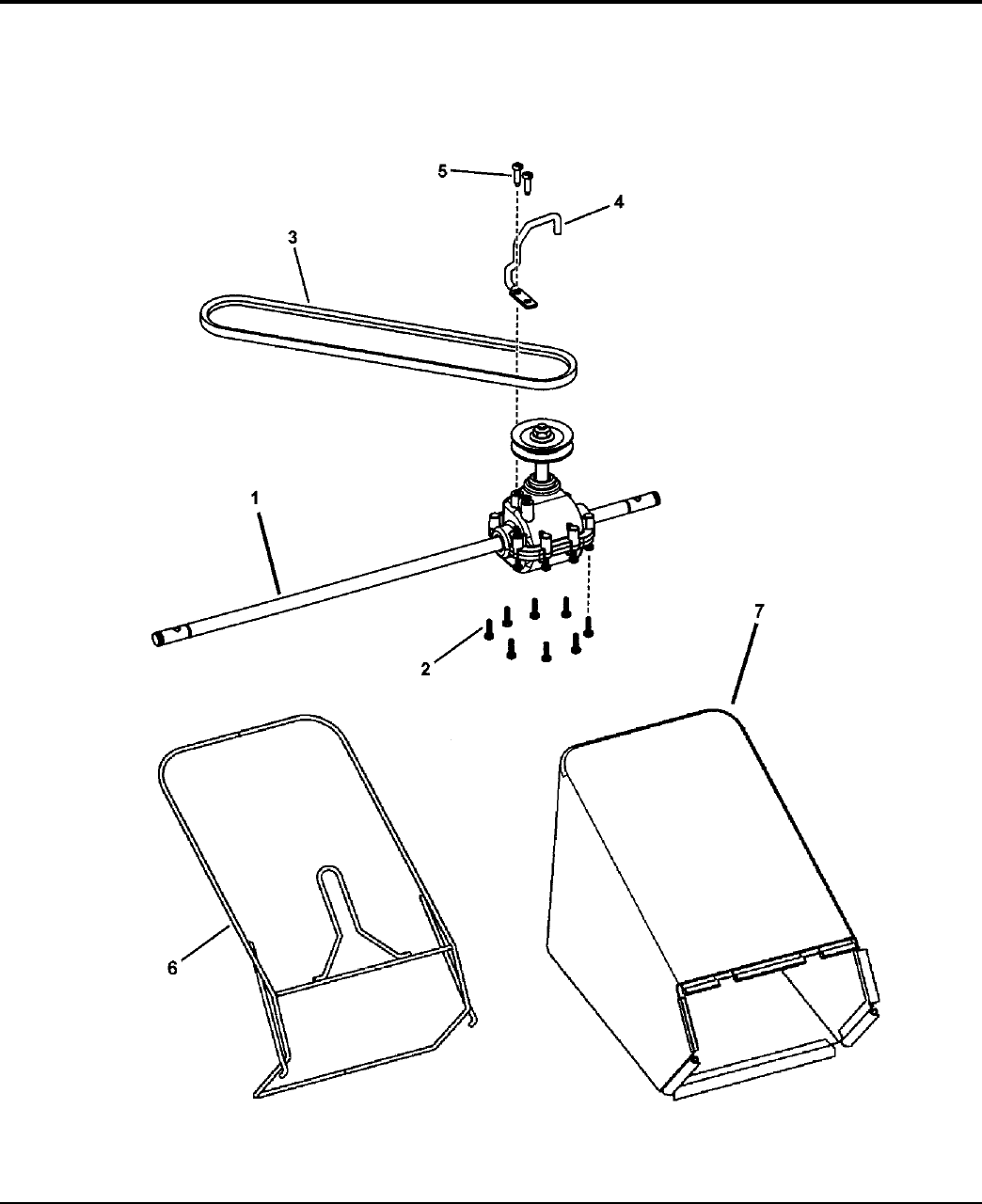 5
4
3
1
2
7
6