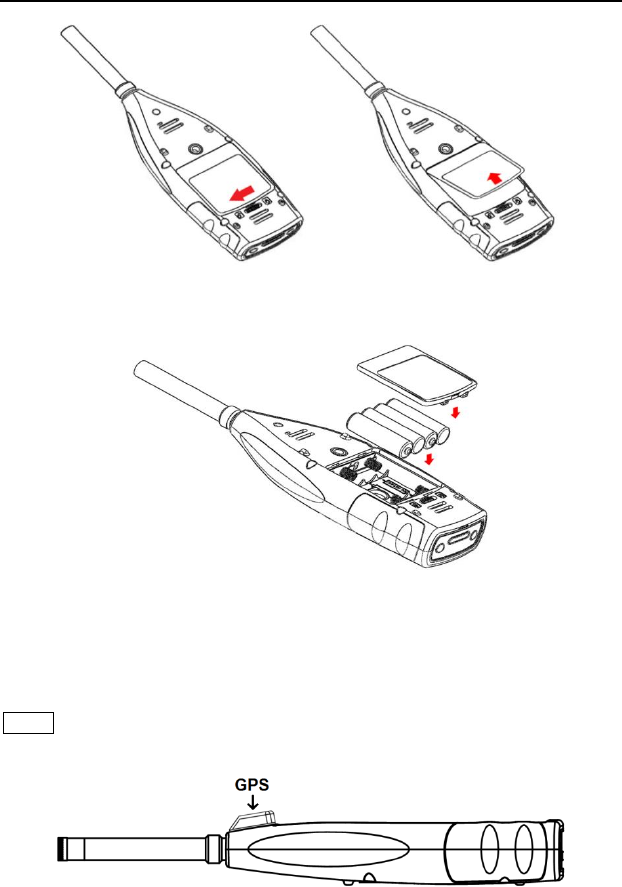 GPS