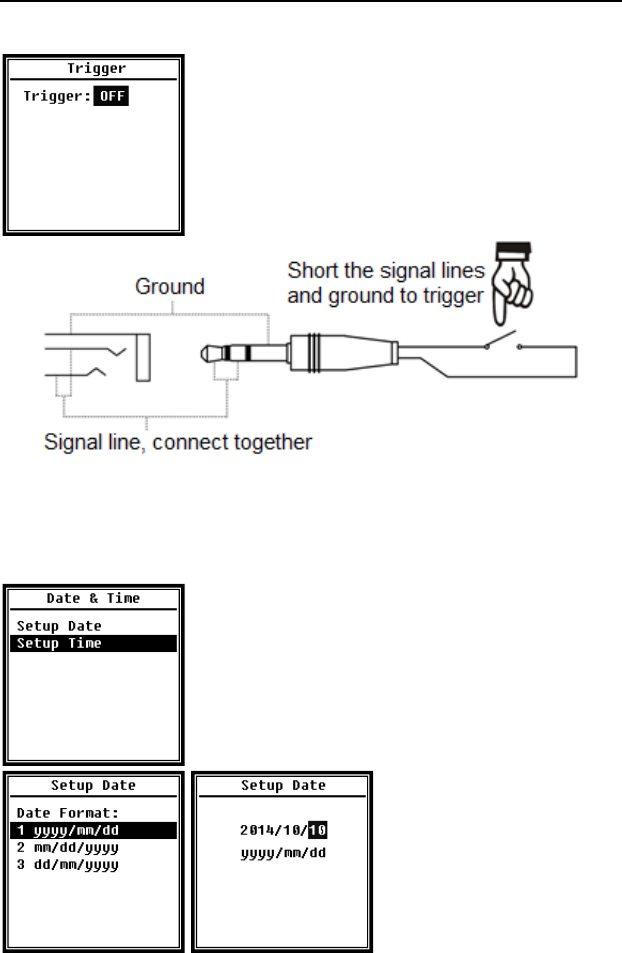 Trigger
Trigger: OFF

Ground

Short the signal lines and ground to trigger

Signal line, connect together

Date & Time
Setup Date
Setup Time

Setup Date
Date Format:
1 yyyy/mm/dd
2 mm/dd/yyyy
3 dd/mm/yyyy

Setup Date
2014/10/10
yyyy/mm/dd