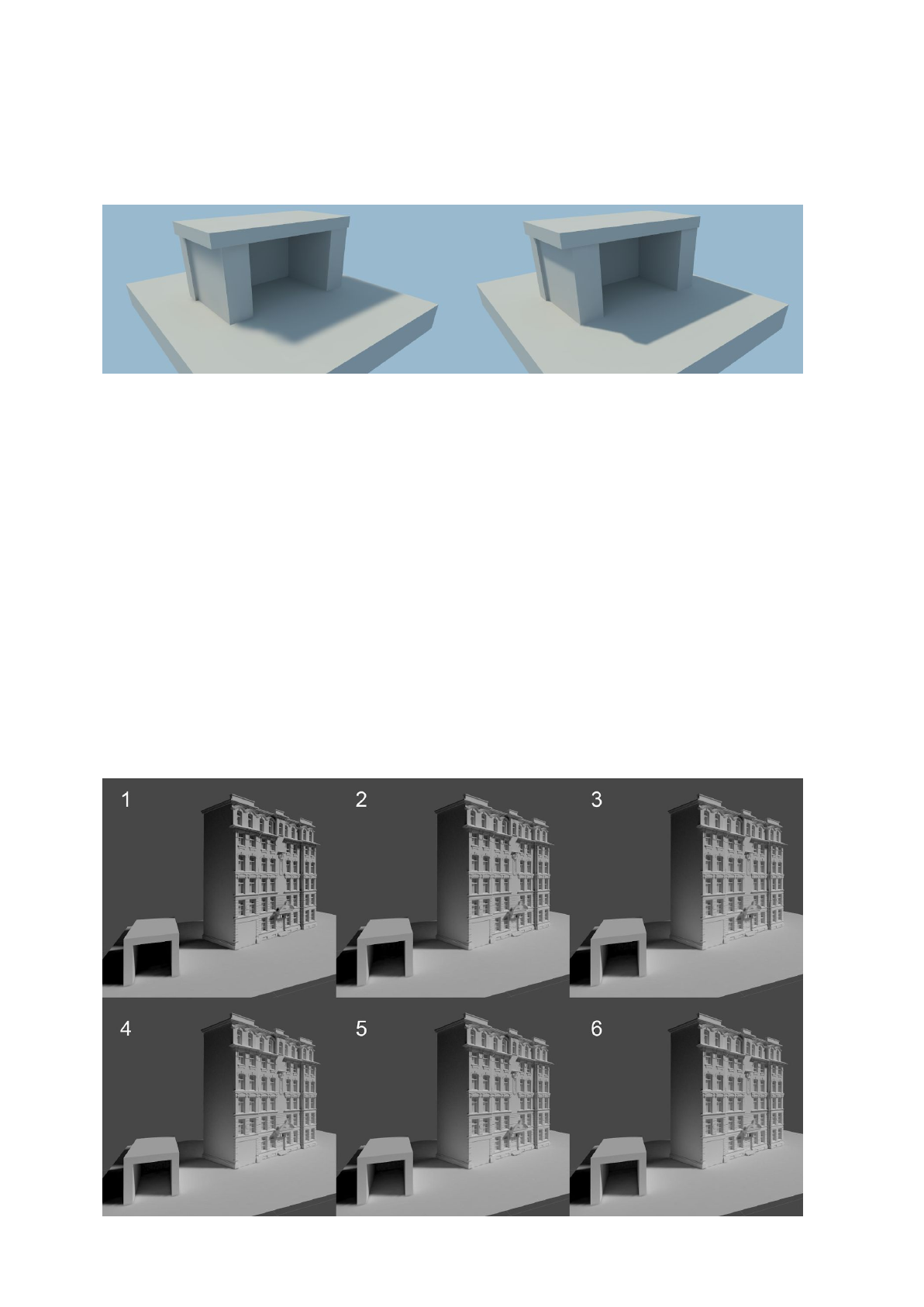 1

2

3

4

5

6