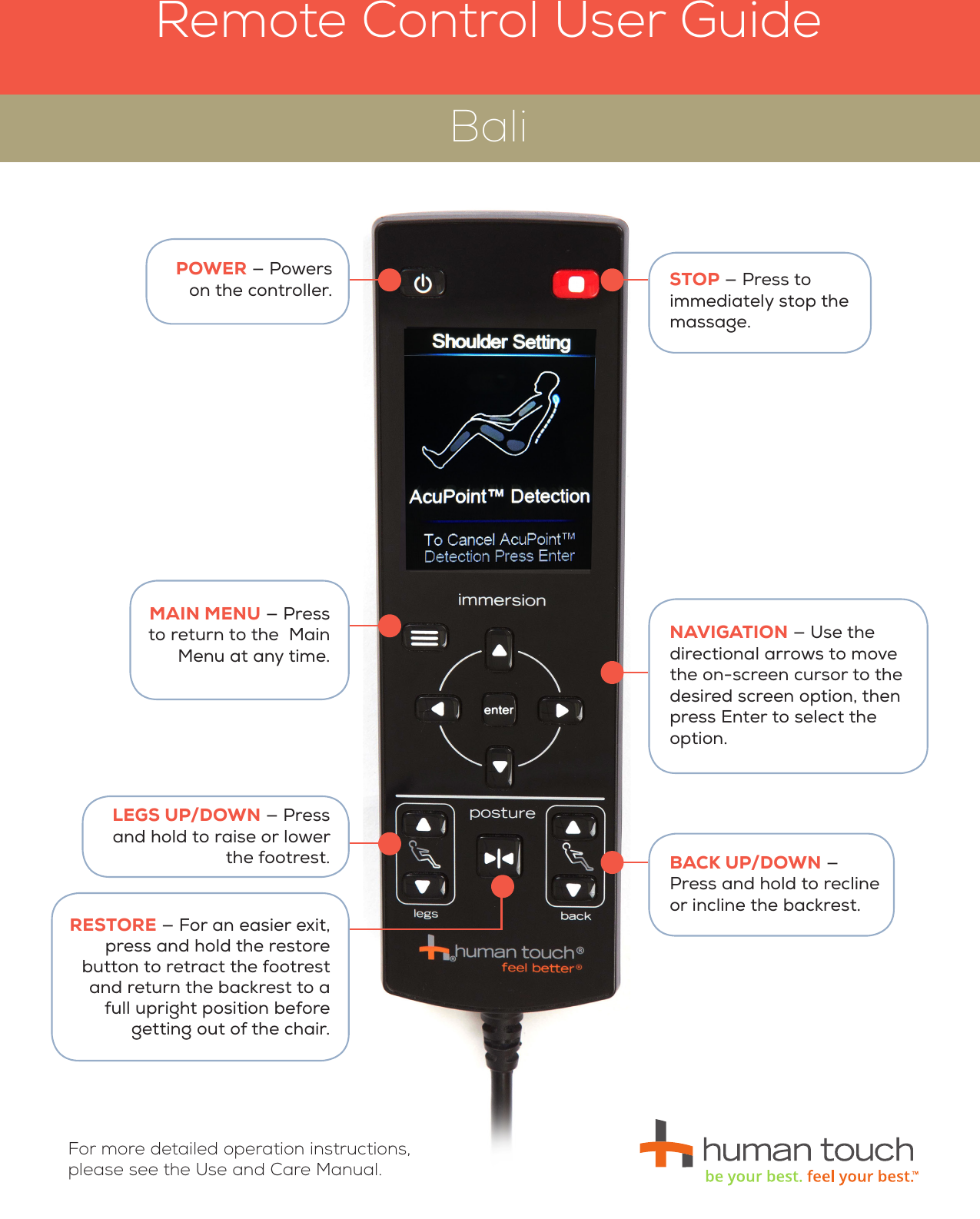 Remote Control User Guide

Bali

POWER – Powers on the controller.

STOP – Press to immediately stop the massage.

Shoulder Setting

AcuPoint™ Detection

To Cancel AcuPoint™ Detection Press Enter

immersion

MAIN MENU – Press to return to the Main Menu at any time.

NAVIGATION – Use the directional arrows to move the on-screen cursor to the desired screen option, then press Enter to select the option.

enter

posture

LEGS UP/DOWN – Press and hold to raise or lower the footrest.

BACK UP/DOWN – Press and hold to recline or incline the backrest.

legs

back

RESTORE – For an easier exit, press and hold the restore button to retract the footrest and return the backrest to a full upright position before getting out of the chair.

human touch®
feel better®

For more detailed operation instructions, please see the Use and Care Manual.

human touch
be your best. feel your best.™