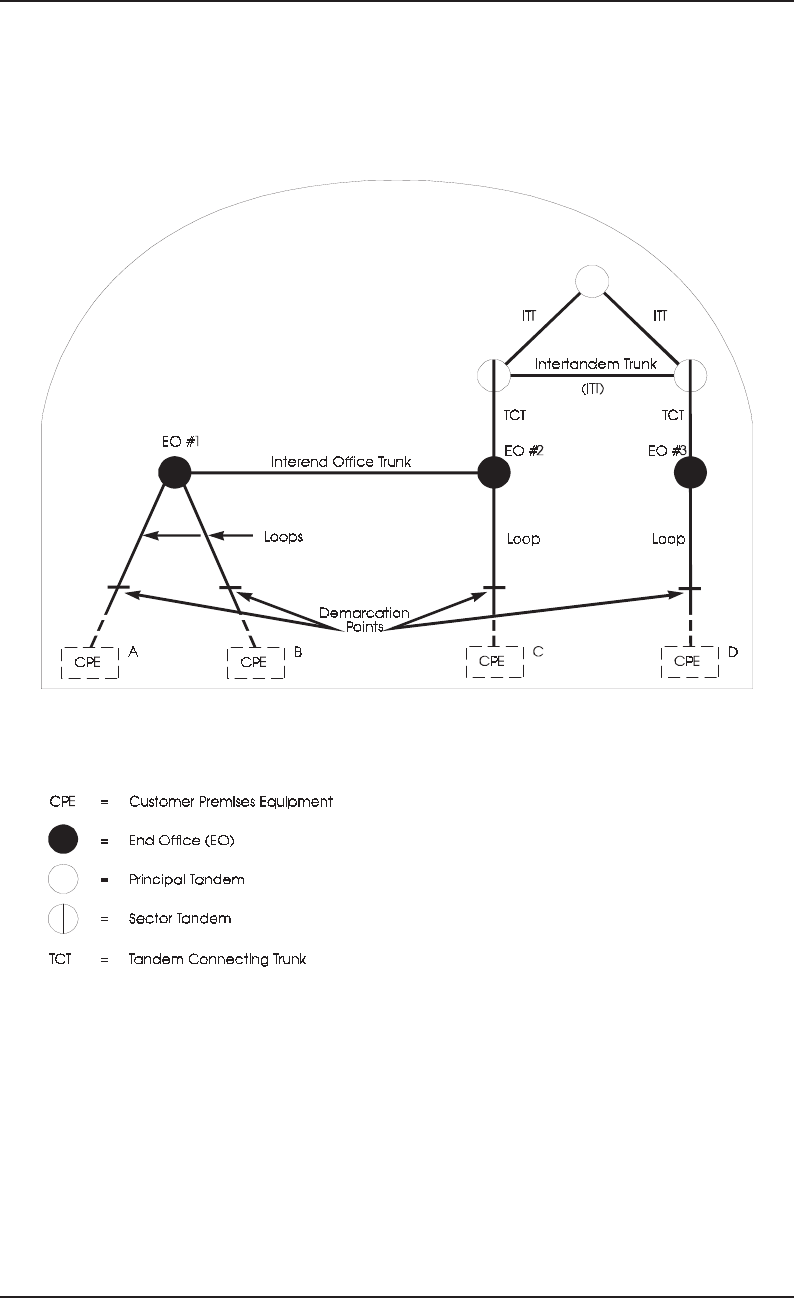 ITT

ITT

Intertandem Trunk

(ITT)

TCT

TCT

EO #1

Interend Office Trunk

EO #2

EO #3

Loops

Loop

Loop

Demarcation Points

CPE

A

CPE

B

CPE

C

CPE

D

CPE = Customer Premises Equipment

= End Office (EO)

= Principal Tandem

= Sector Tandem

TCT = Tandem Connecting Trunk