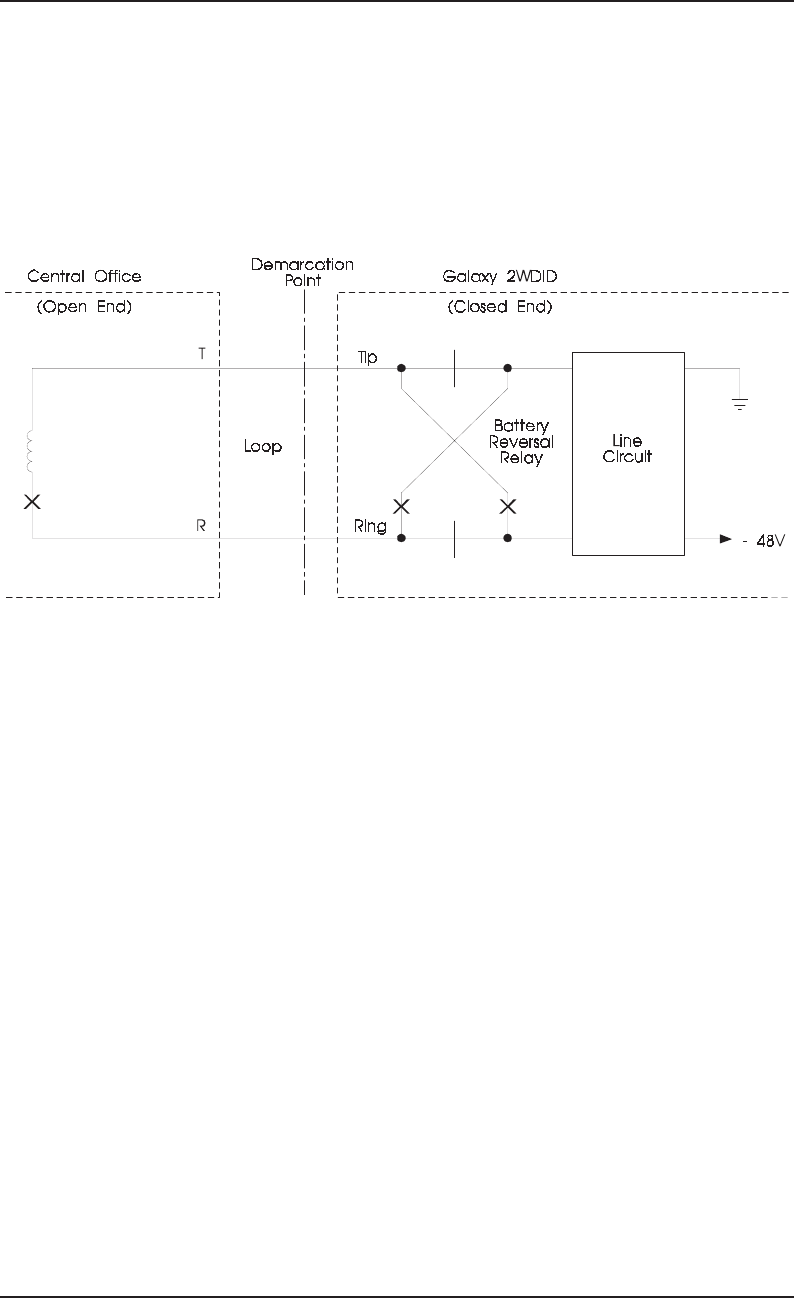 Central Office

(Open End)

Demarcation Point

Galaxy 2WDID

(Closed End)

T

Tip

Loop

Battery Reversal Relay

Line Circuit

R

Ring

- 48V