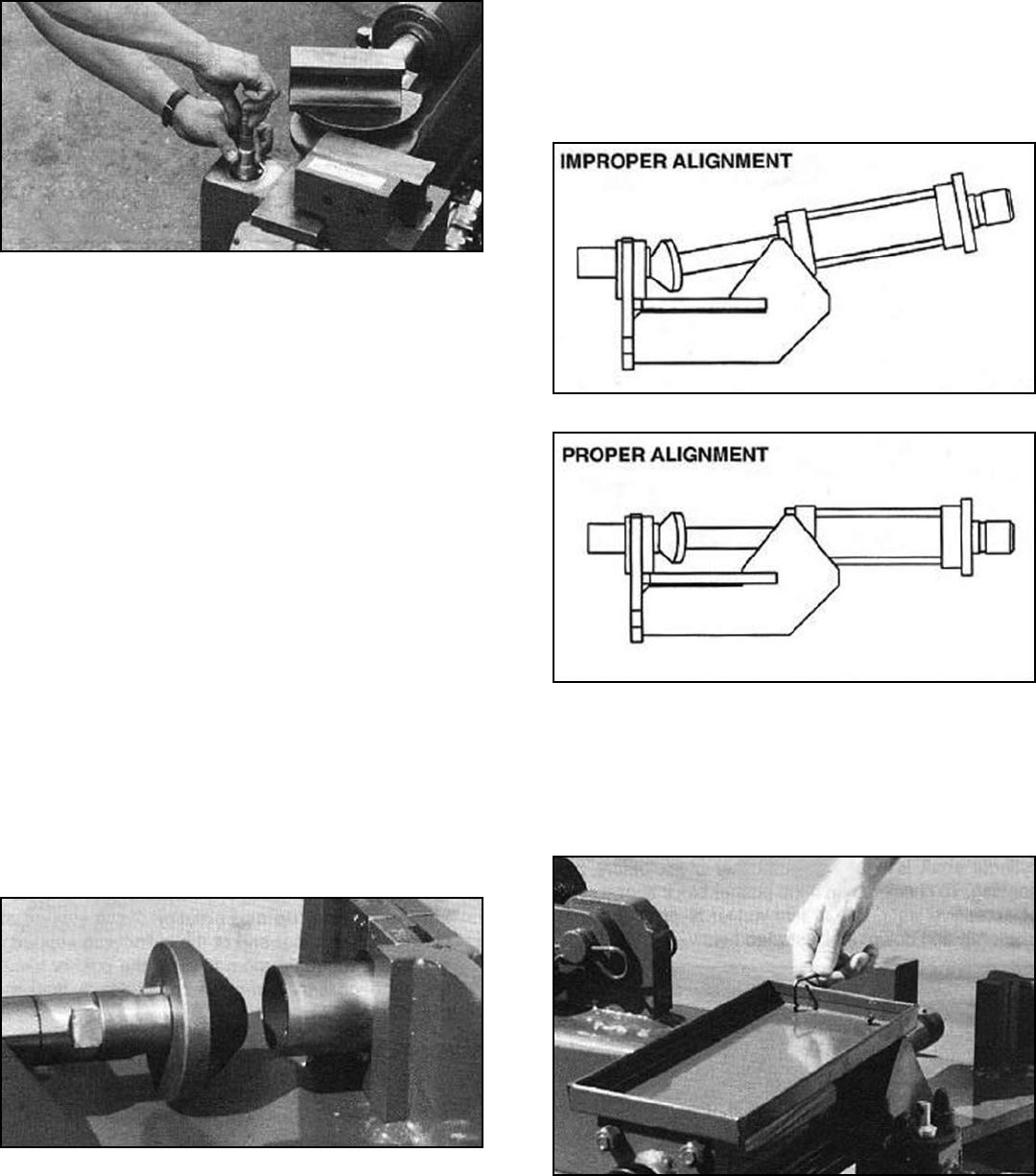 IMPROPER ALIGNMENT

PROPER ALIGNMENT