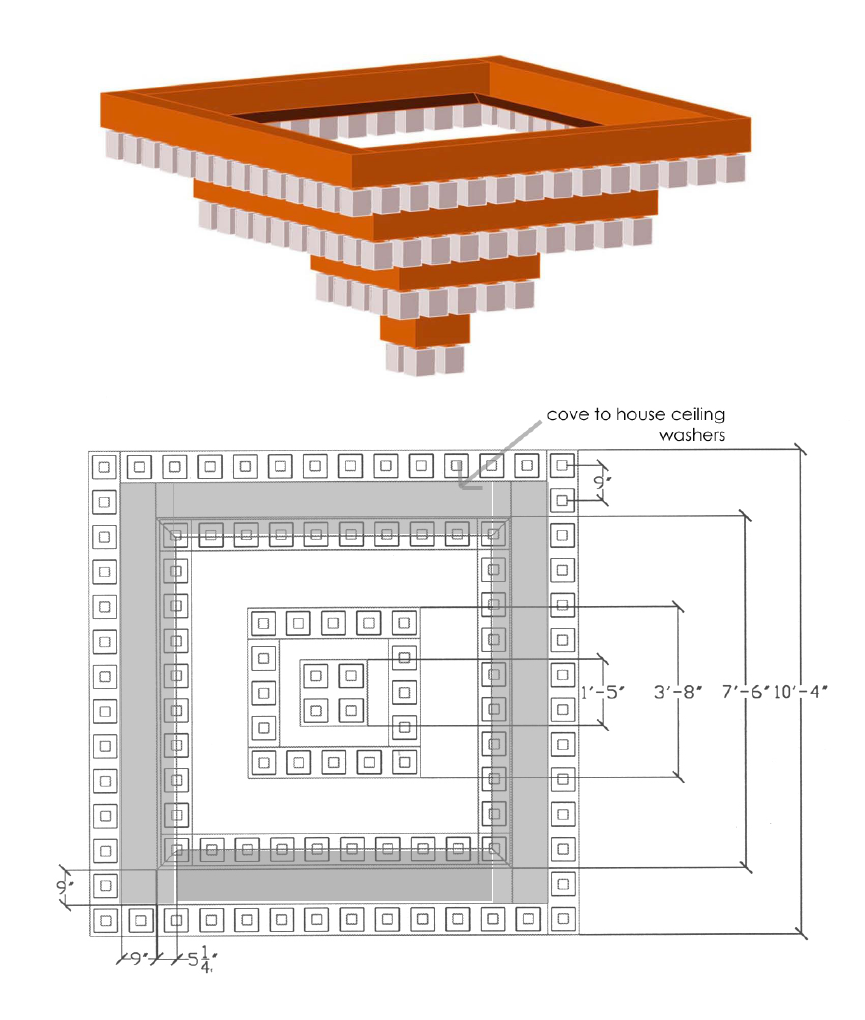 cove to house ceiling washers

9"

1'-5"

3'-8"

7'-6"

10'-4"

9"

9"

$5\frac{1}{4}$"