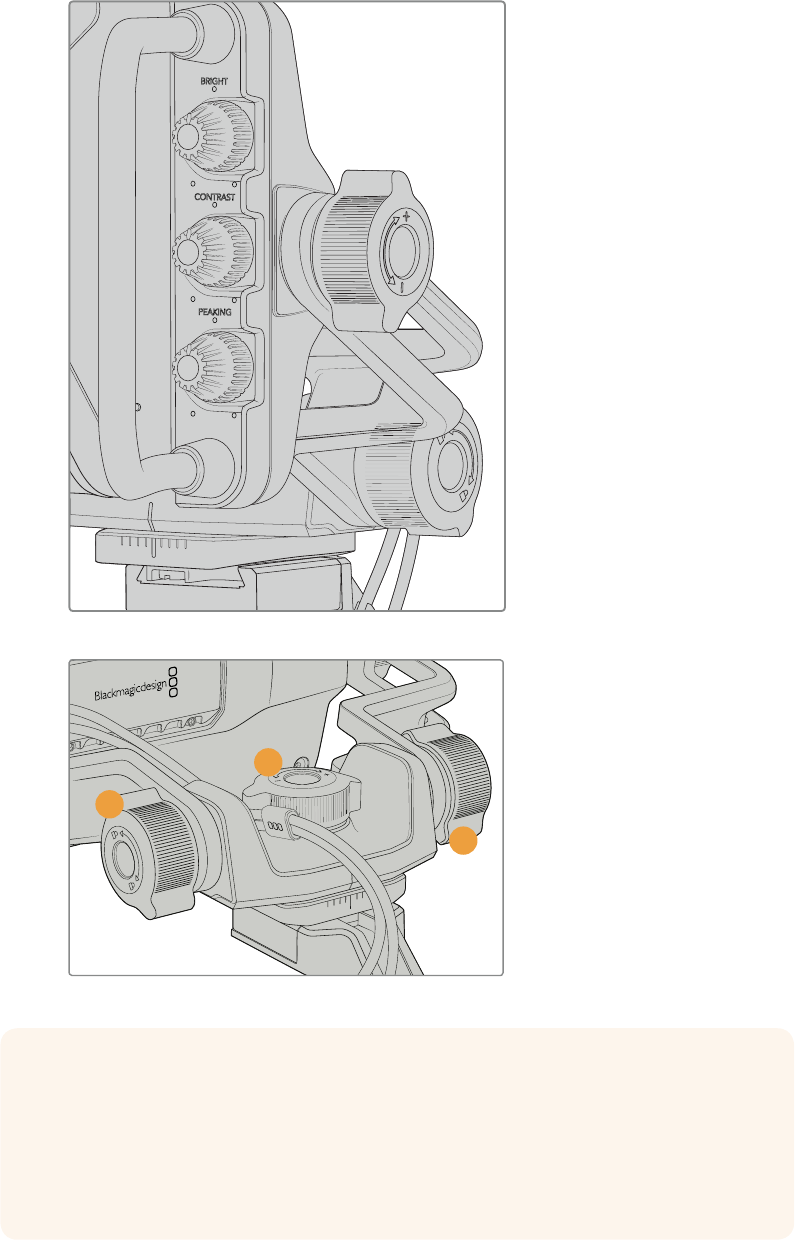 BRIGHT
CONTRAST
PEAKING

Blackmagicdesign