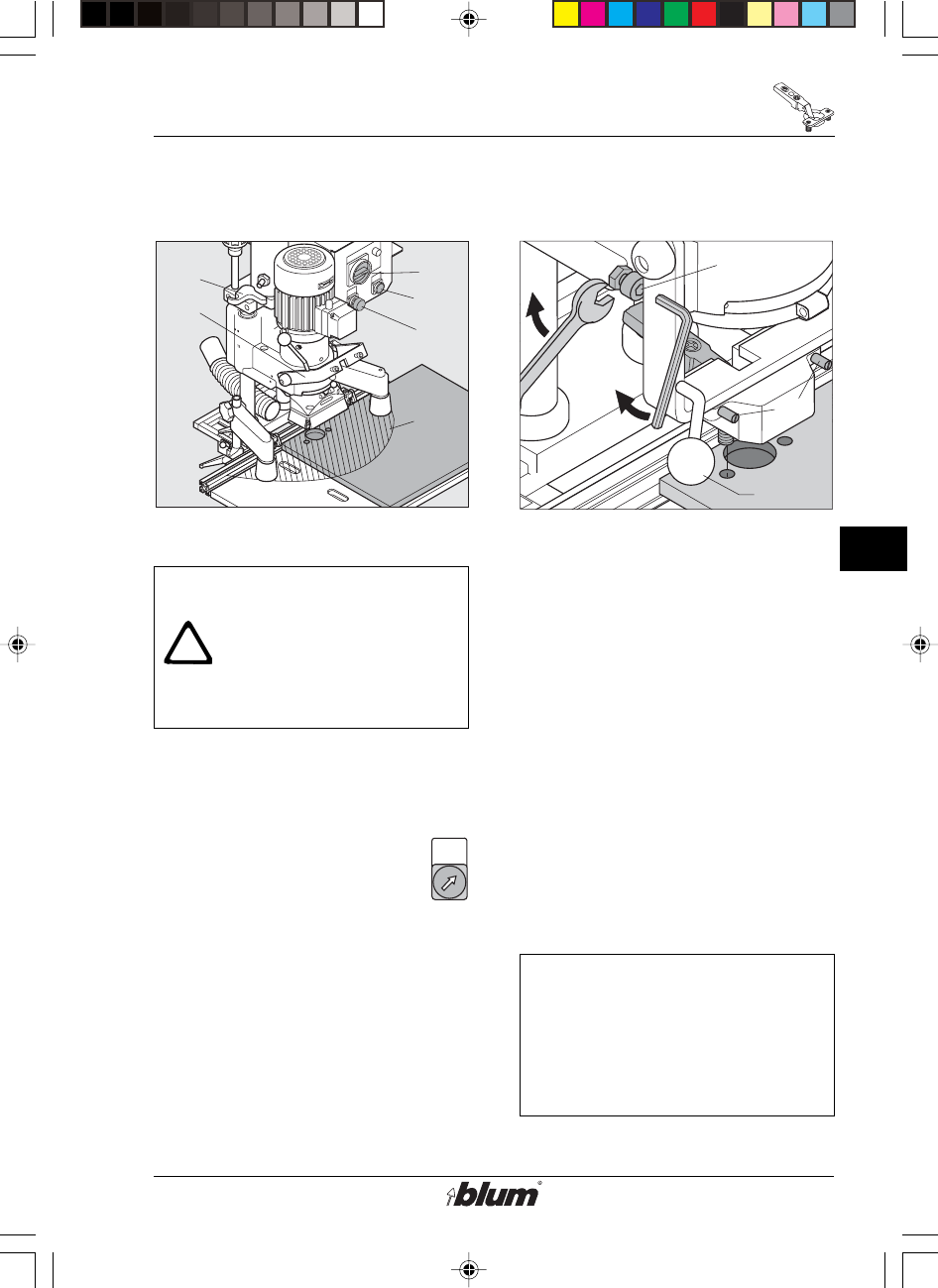 blum